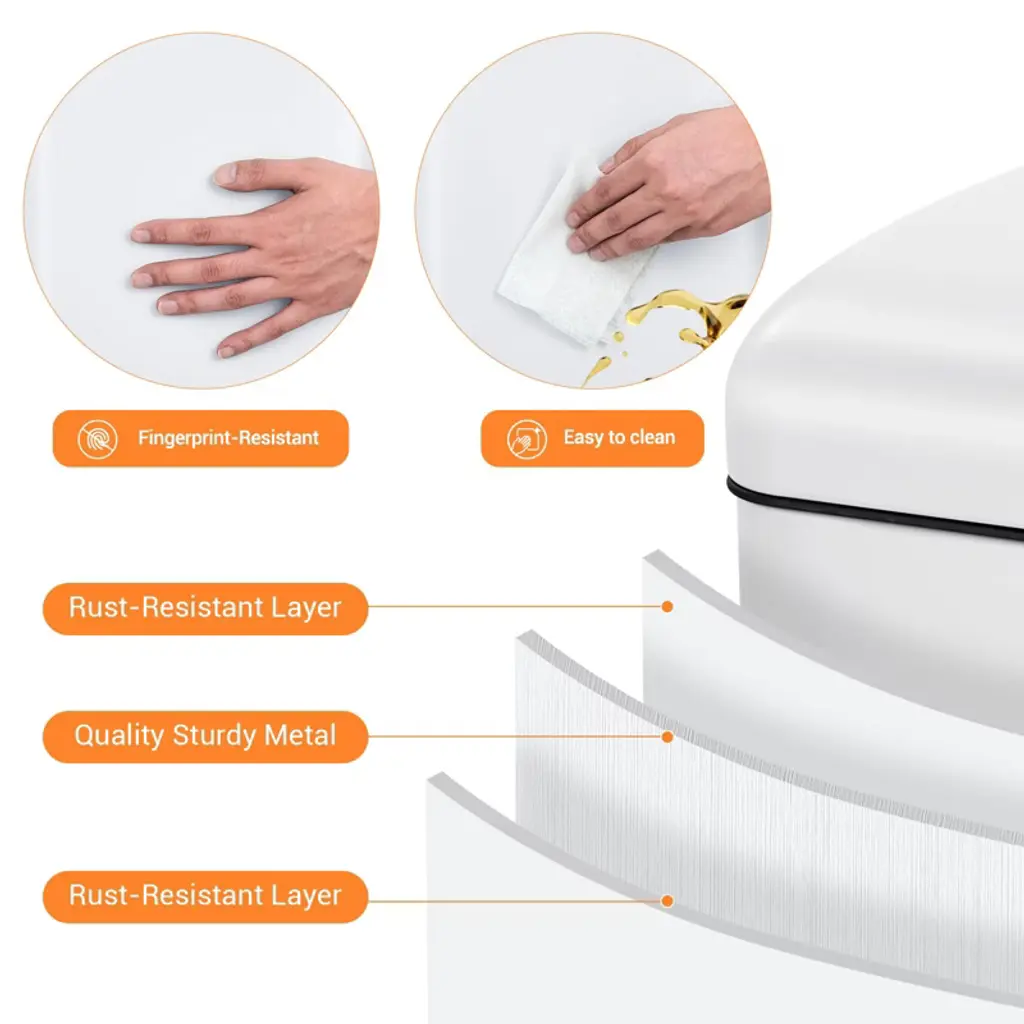 Fingerprint-Resistant

Easy to clean

Rust-Resistant Layer

Quality Sturdy Metal

Rust-Resistant Layer