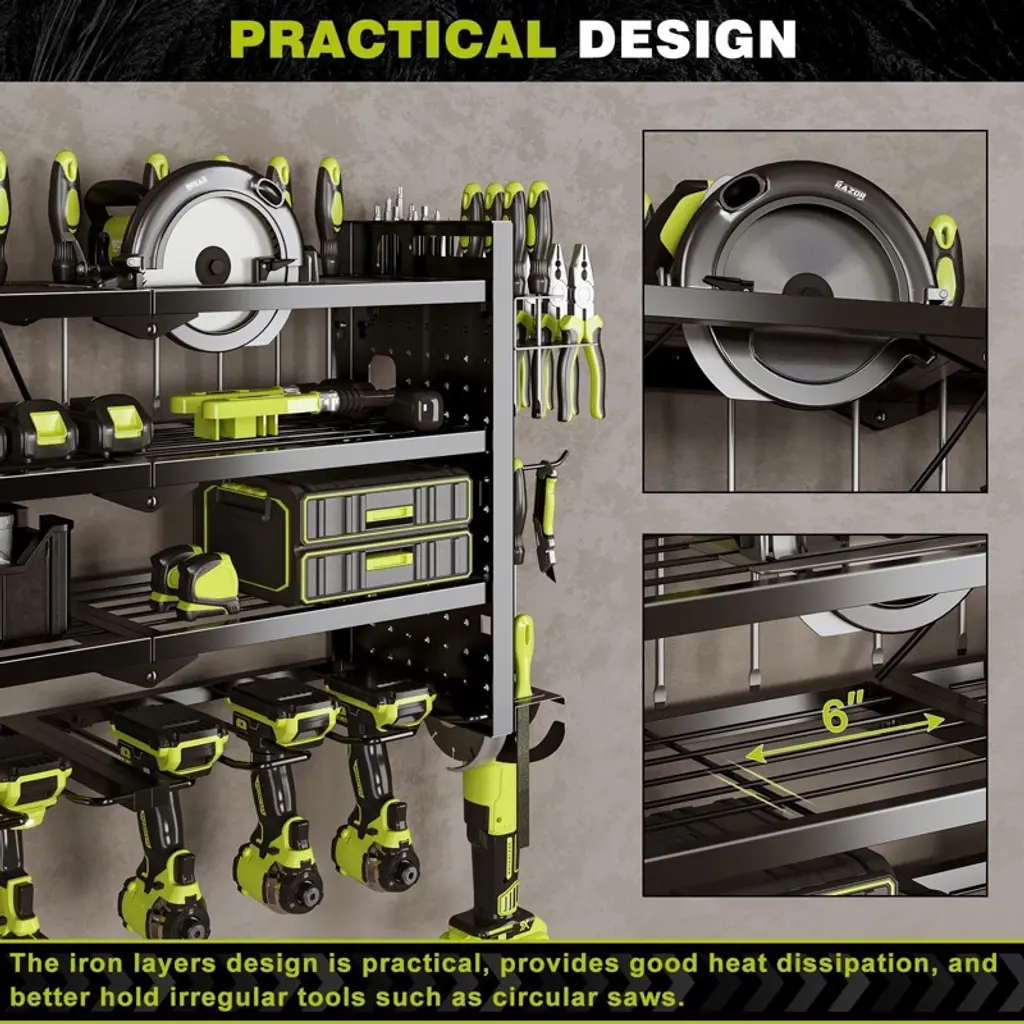 PRACTICAL DESIGN

RAZOR

6"

The iron layers design is practical, provides good heat dissipation, and better hold irregular tools such as circular saws.