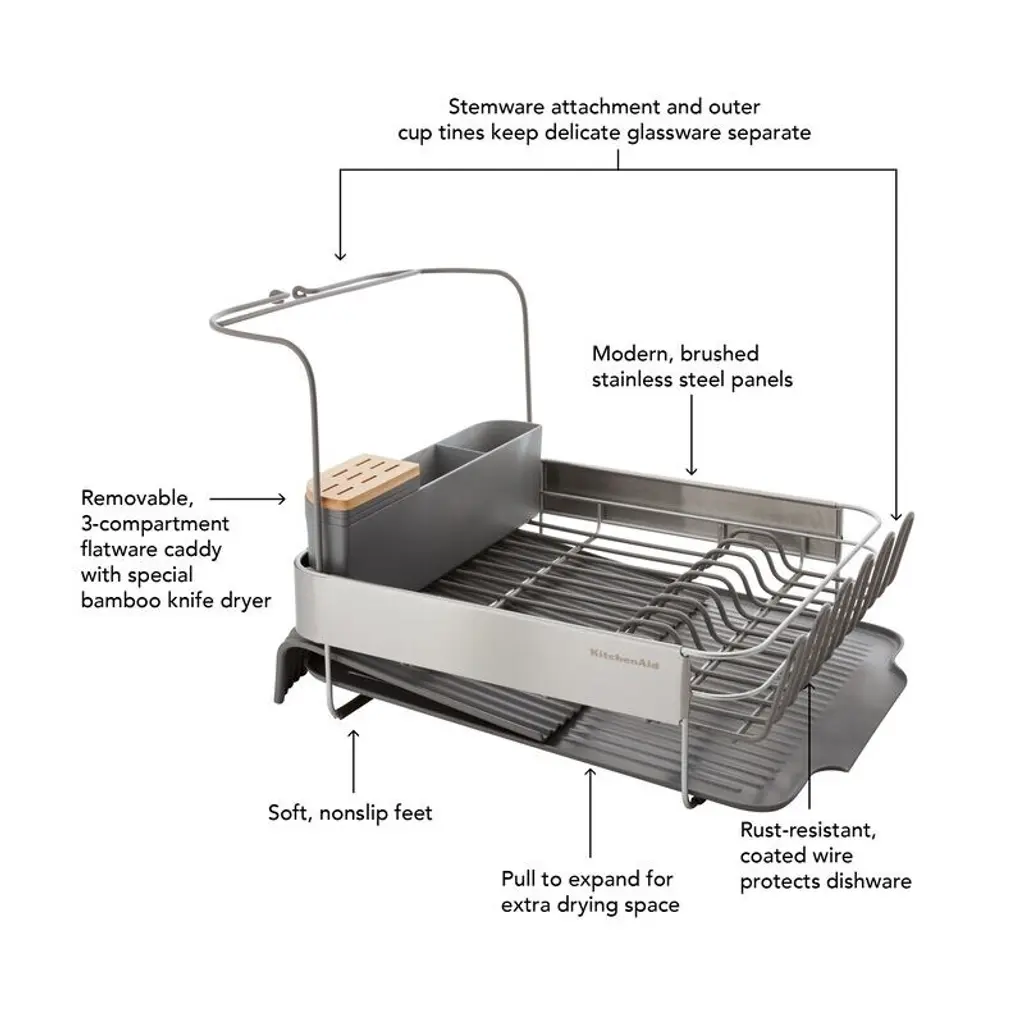 Stemware attachment and outer cup tines keep delicate glassware separate

Modern, brushed stainless steel panels

Removable, 3-compartment flatware caddy with special bamboo knife dryer

KitchenAid

Soft, nonslip feet

Pull to expand for extra drying space

Rust-resistant, coated wire protects dishware