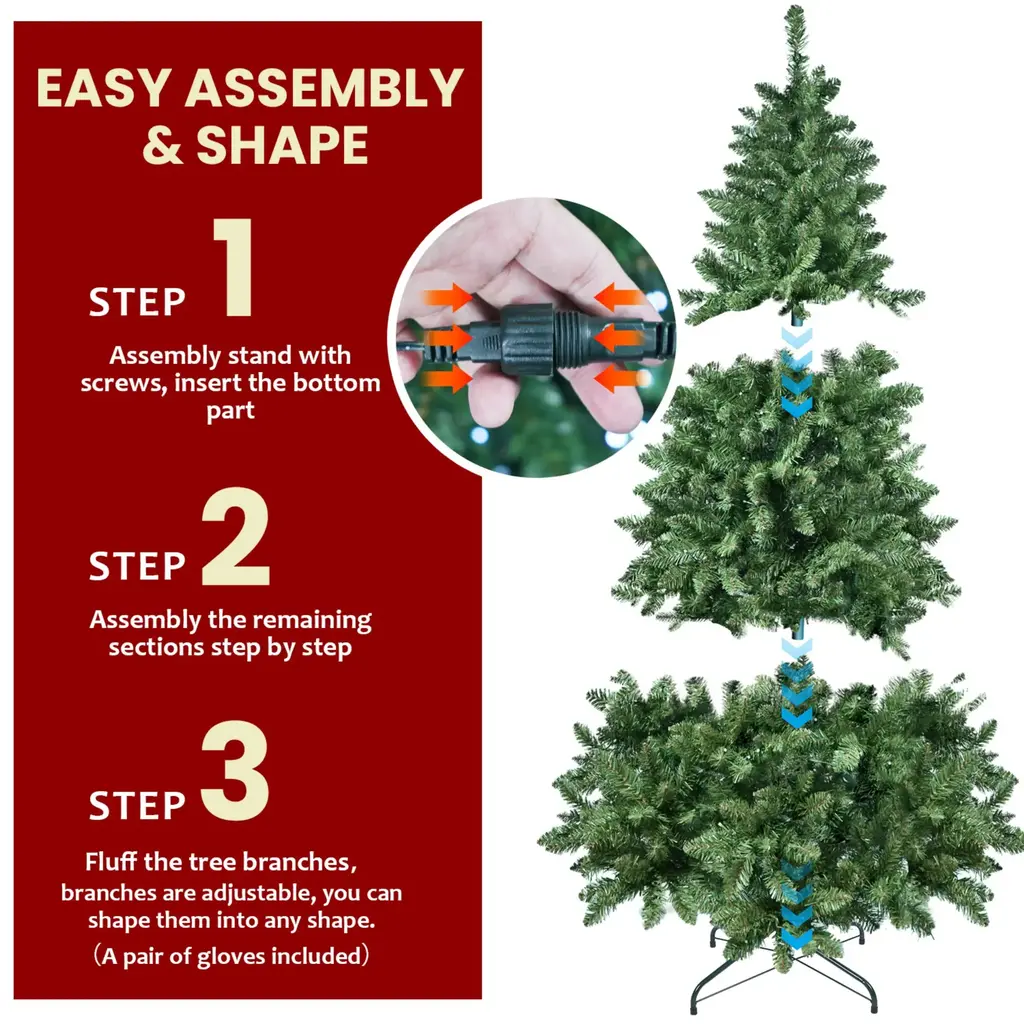 EASY ASSEMBLY & SHAPE

STEP 1

Assembly stand with screws, insert the bottom part

STEP 2

Assembly the remaining sections step by step

STEP 3

Fluff the tree branches, branches are adjustable, you can shape them into any shape.
（A pair of gloves included）