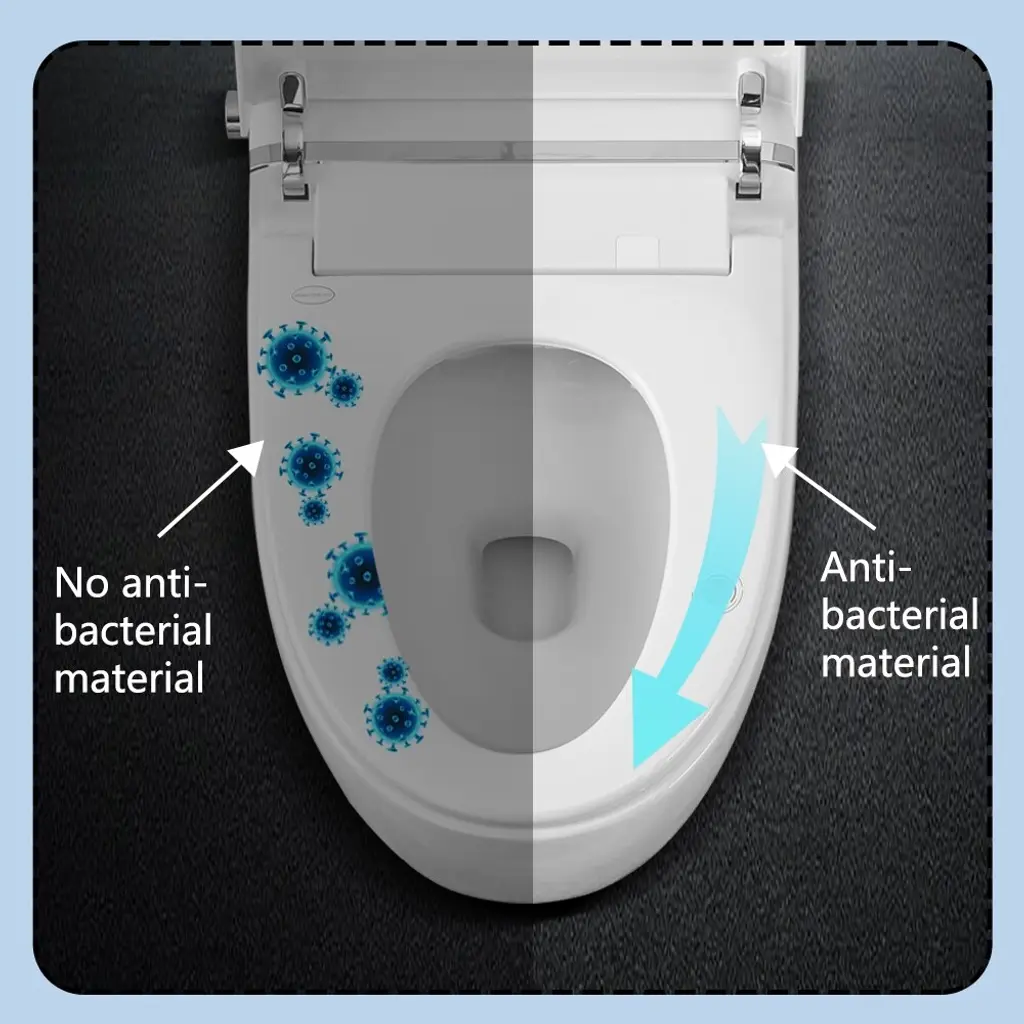 No anti-bacterial material

Anti-bacterial material