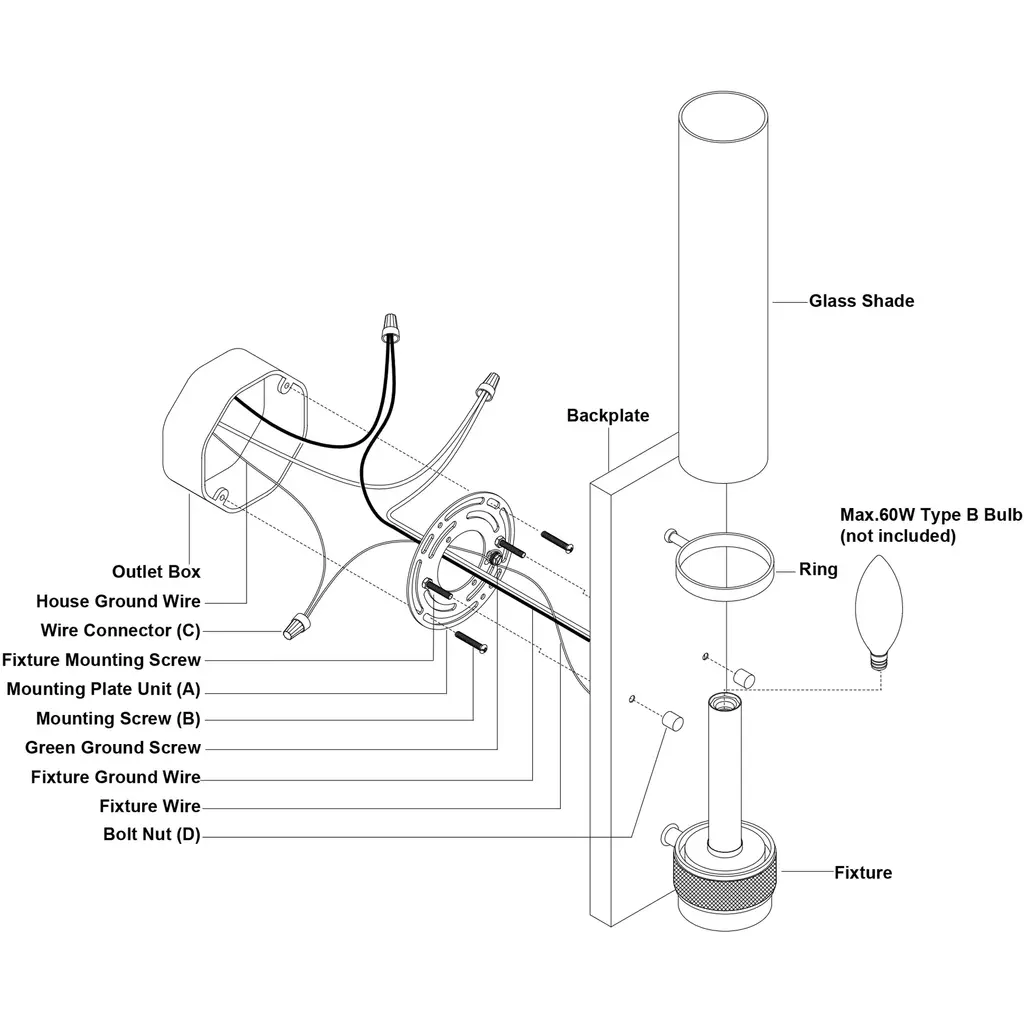 Glass Shade

Backplate

Max.60W Type B Bulb
(not included)

Ring

Outlet Box
House Ground Wire
Wire Connector (C)
Fixture Mounting Screw
Mounting Plate Unit (A)
Mounting Screw (B)
Green Ground Screw
Fixture Ground Wire
Fixture Wire
Bolt Nut (D)

Fixture