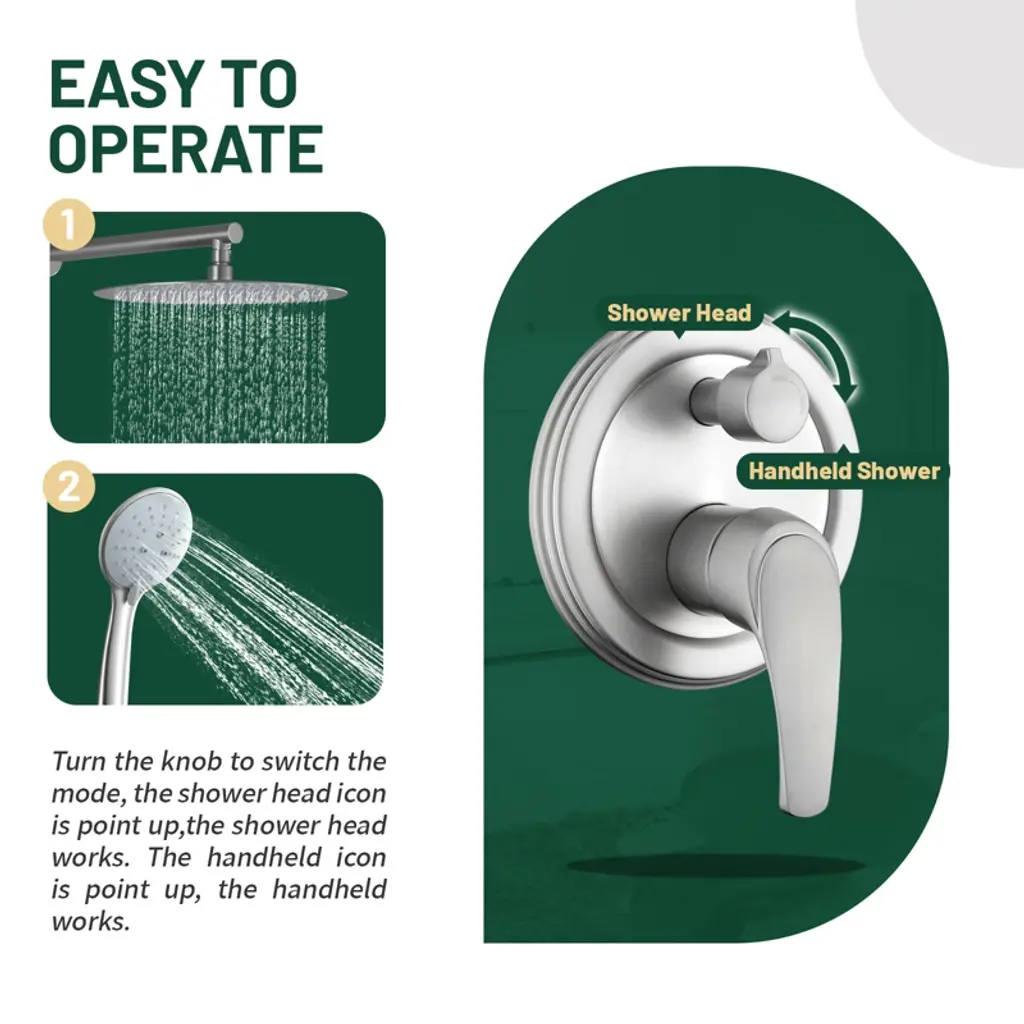 EASY TO OPERATE

1

2

Turn the knob to switch the mode, the shower head icon is point up,the shower head works. The handheld icon is point up, the handheld works.

Shower Head

Handheld Shower