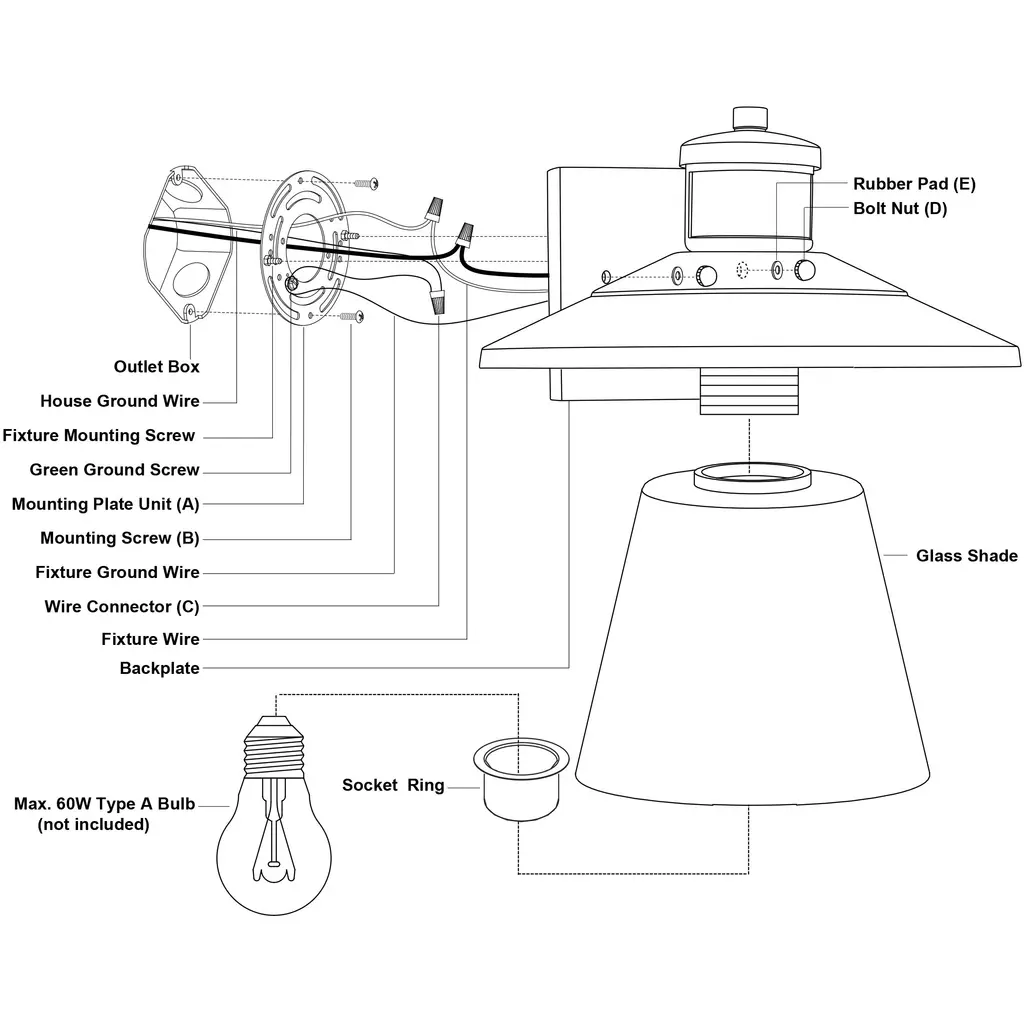 Rubber Pad (E)
Bolt Nut (D)

Outlet Box
House Ground Wire
Fixture Mounting Screw
Green Ground Screw
Mounting Plate Unit (A)
Mounting Screw (B)
Fixture Ground Wire
Wire Connector (C)
Fixture Wire
Backplate

Glass Shade

Socket Ring

Max. 60W Type A Bulb
(not included)