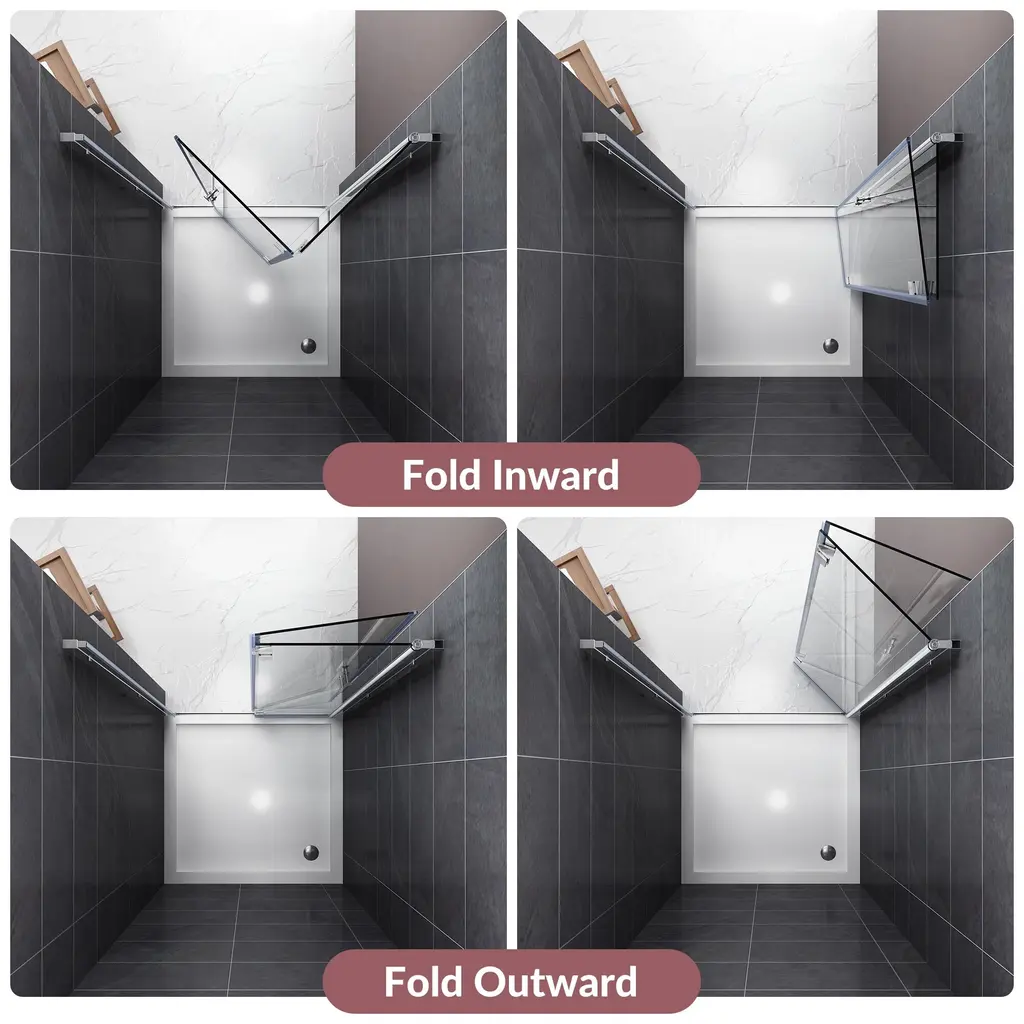 Fold Inward

Fold Outward