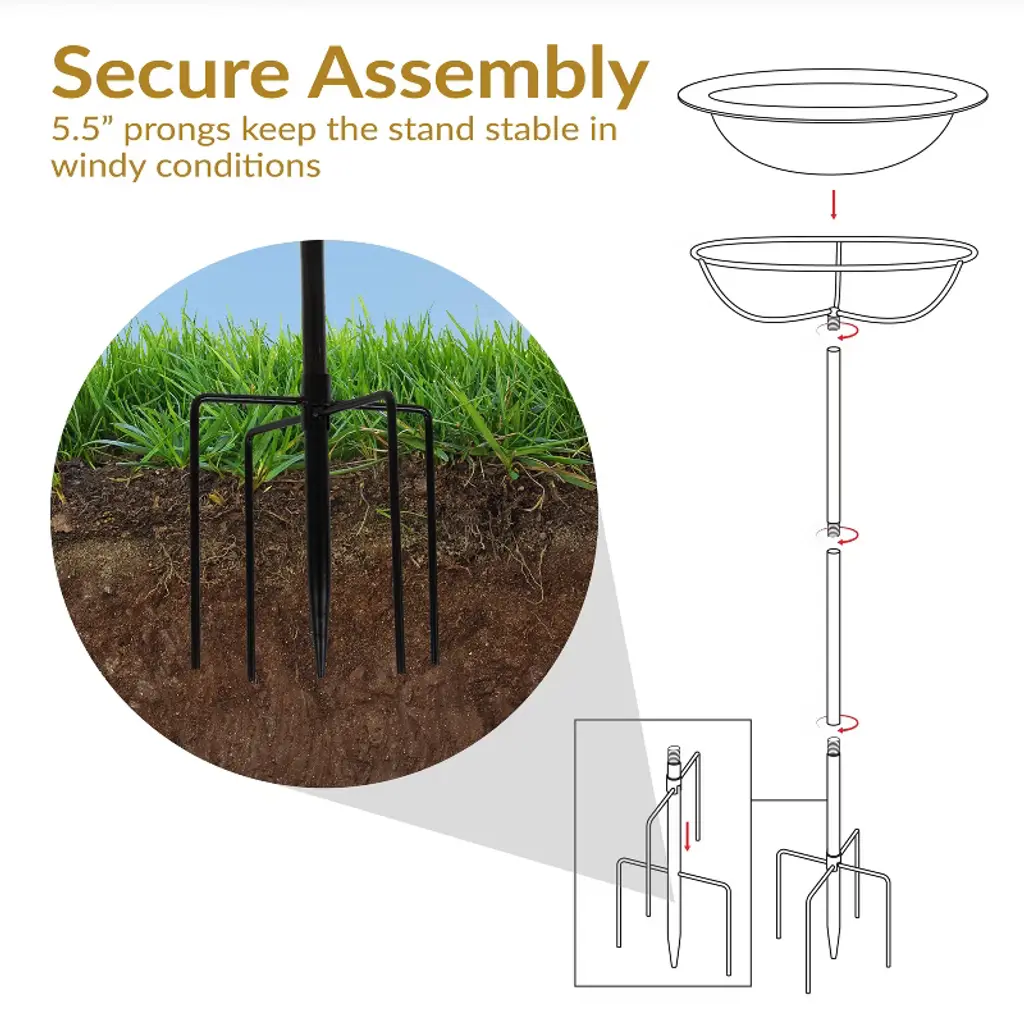 Secure Assembly
5.5” prongs keep the stand stable in windy conditions