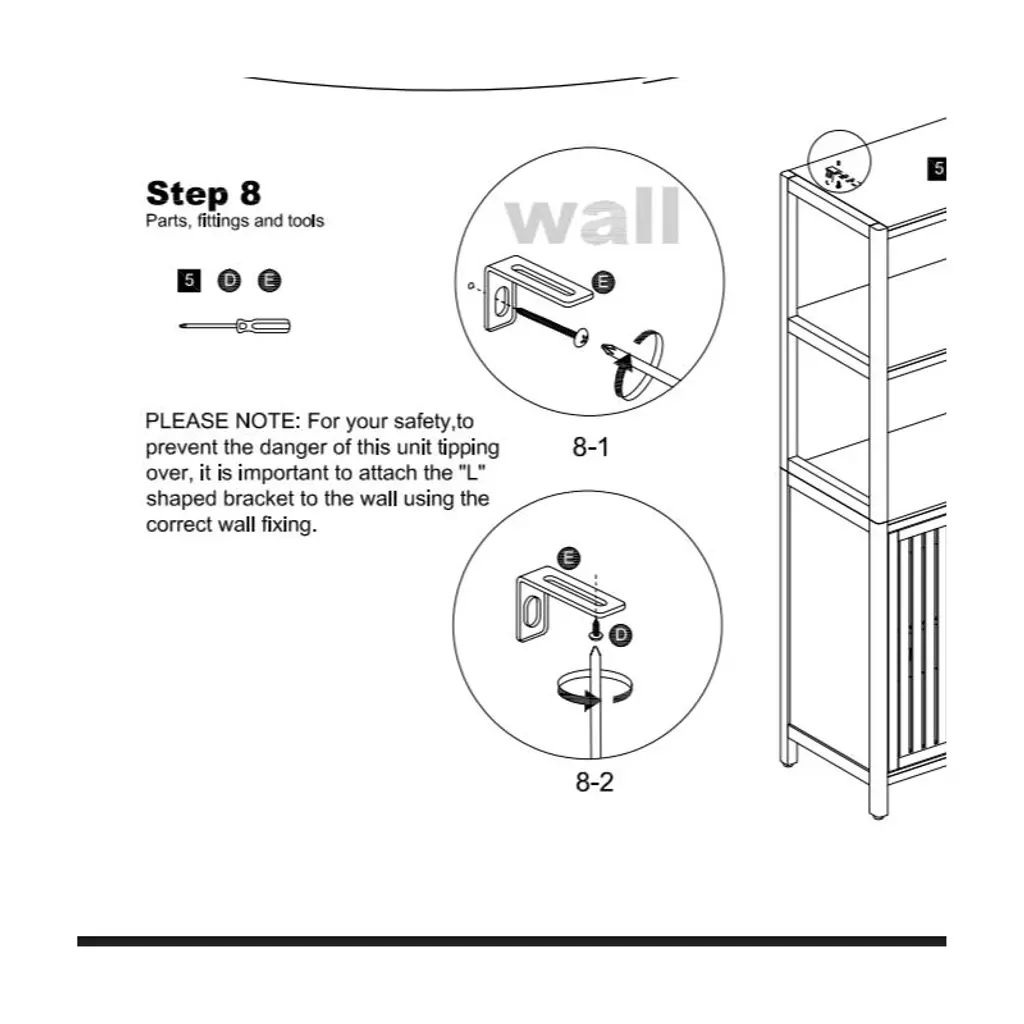 Step 8
Parts, fittings and tools

5 D E

PLEASE NOTE: For your safety,to prevent the danger of this unit tipping over, it is important to attach the "L" shaped bracket to the wall using the correct wall fixing.

wall

E

8-1

E

D

8-2

5