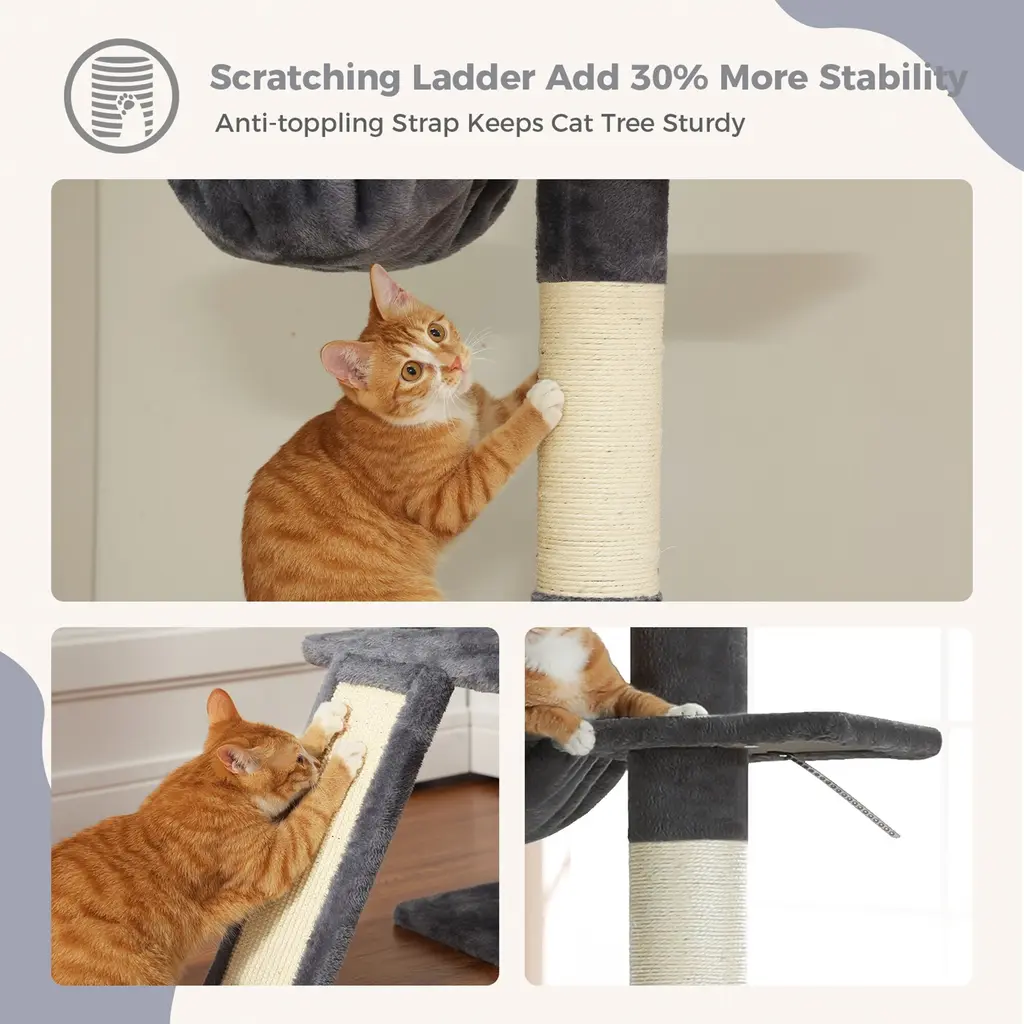 Scratching Ladder Add 30% More Stability
Anti-toppling Strap Keeps Cat Tree Sturdy