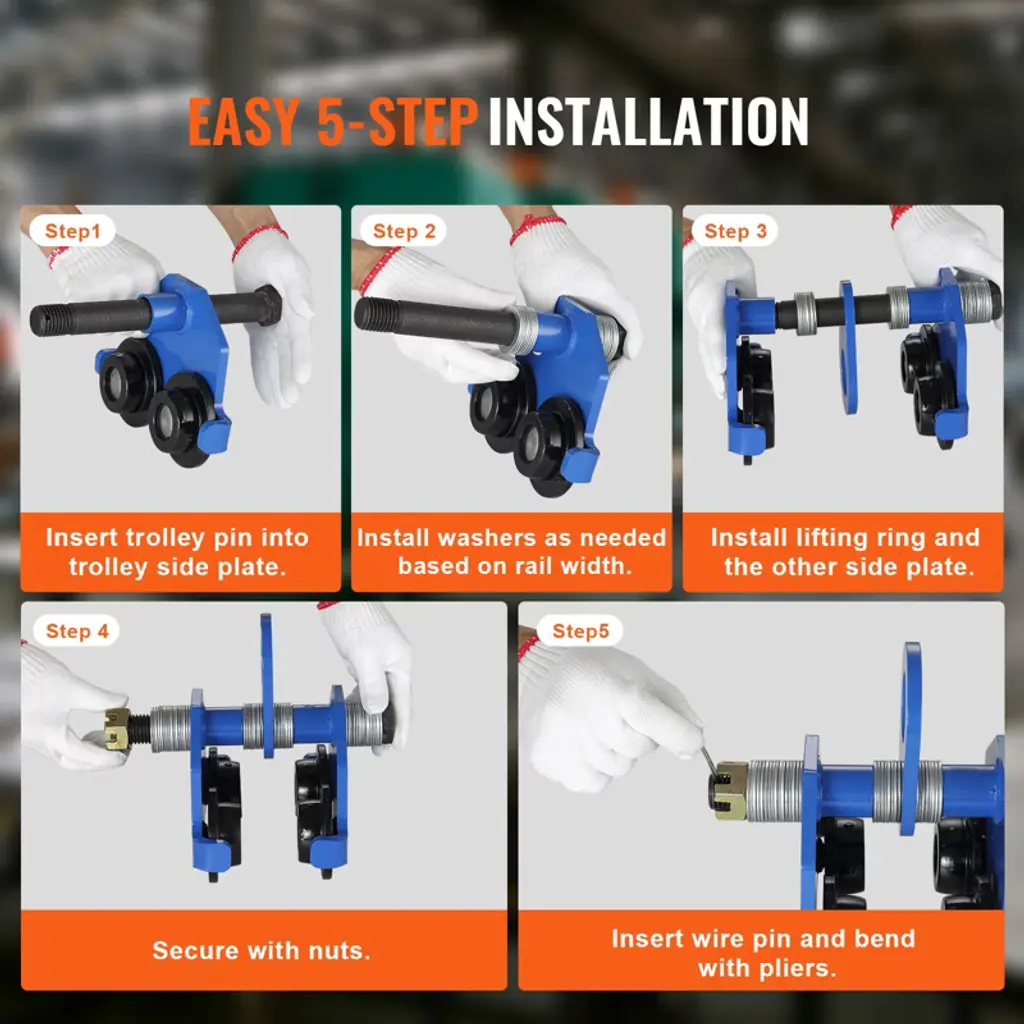 EASY 5-STEP INSTALLATION

Step1
Insert trolley pin into trolley side plate.

Step 2
Install washers as needed based on rail width.

Step 3
Install lifting ring and the other side plate.

Step 4
Secure with nuts.

Step5
Insert wire pin and bend with pliers.