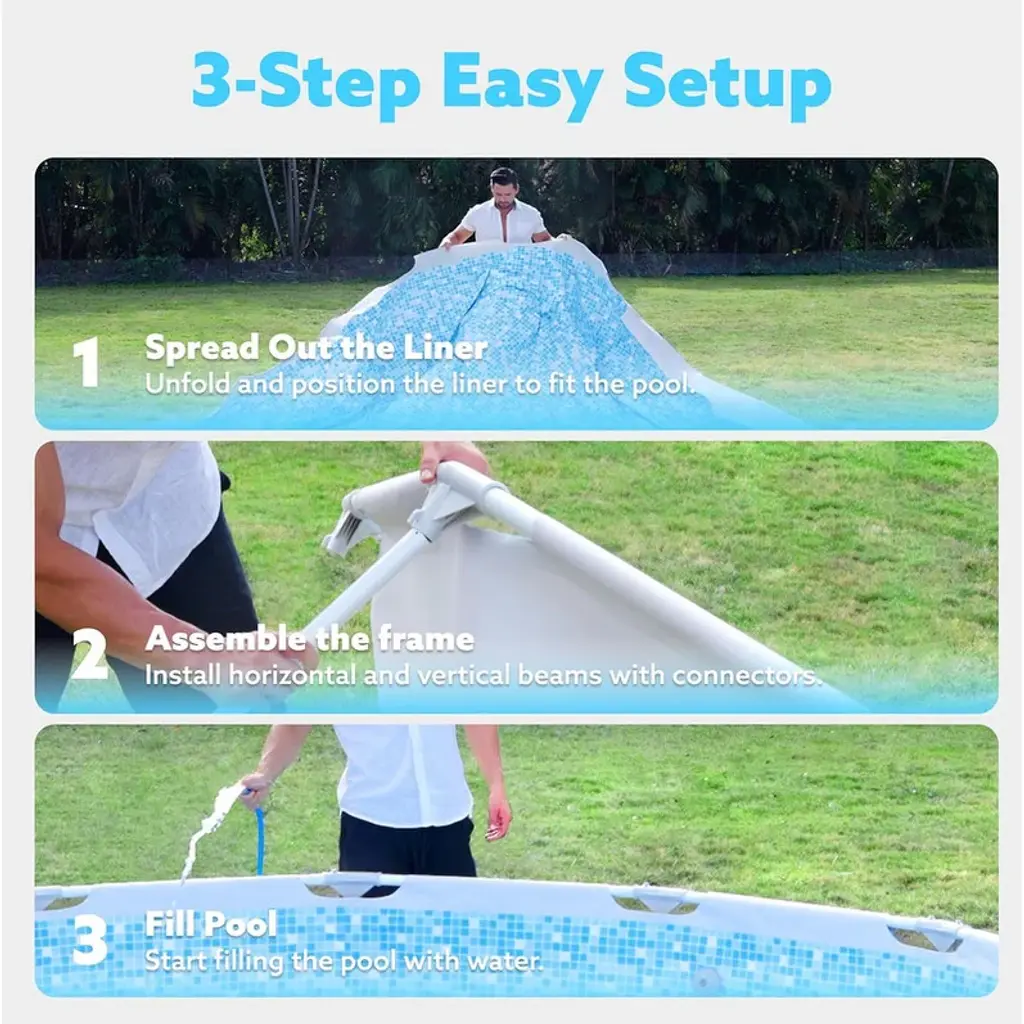 3-Step Easy Setup

1
Spread Out the Liner
Unfold and position the liner to fit the pool.

2
Assemble the frame
Install horizontal and vertical beams with connectors.

3
Fill Pool
Start filling the pool with water.