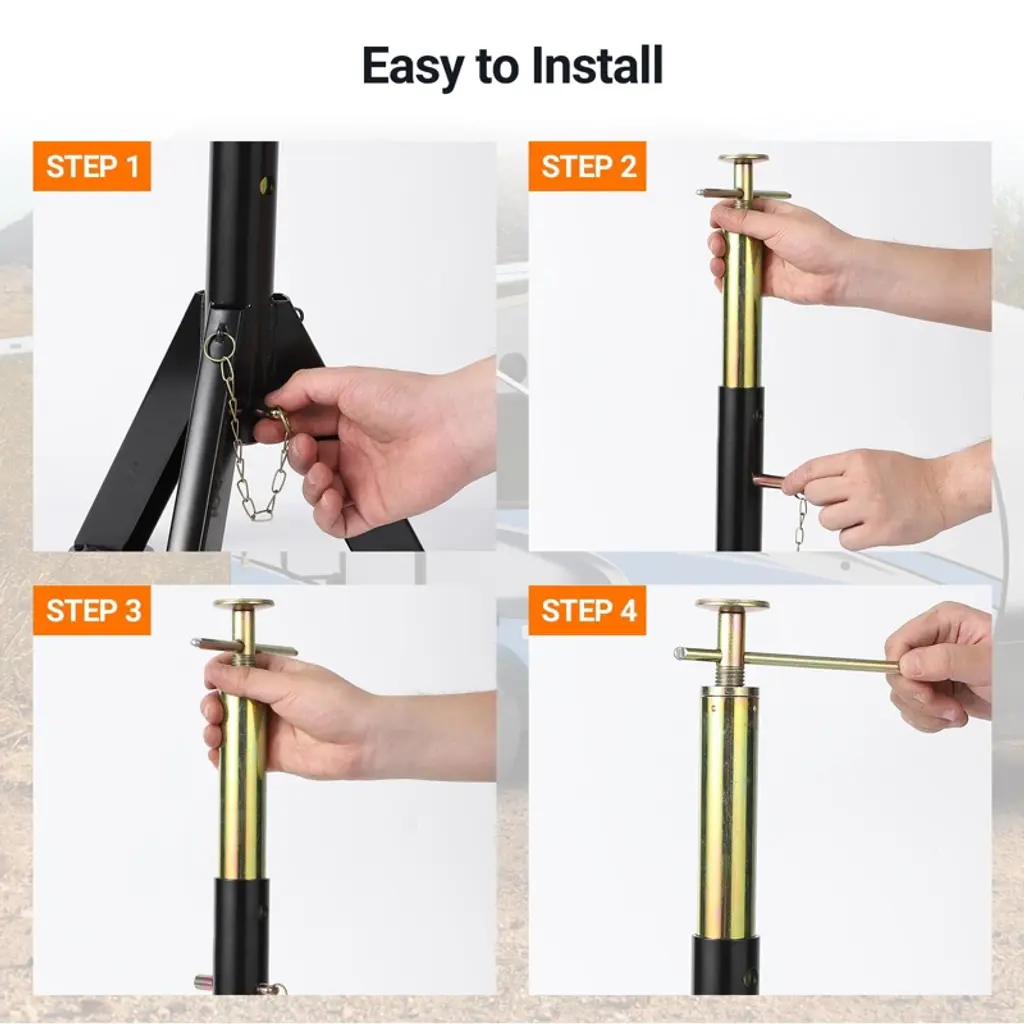 Easy to Install

STEP 1

STEP 2

STEP 3

STEP 4