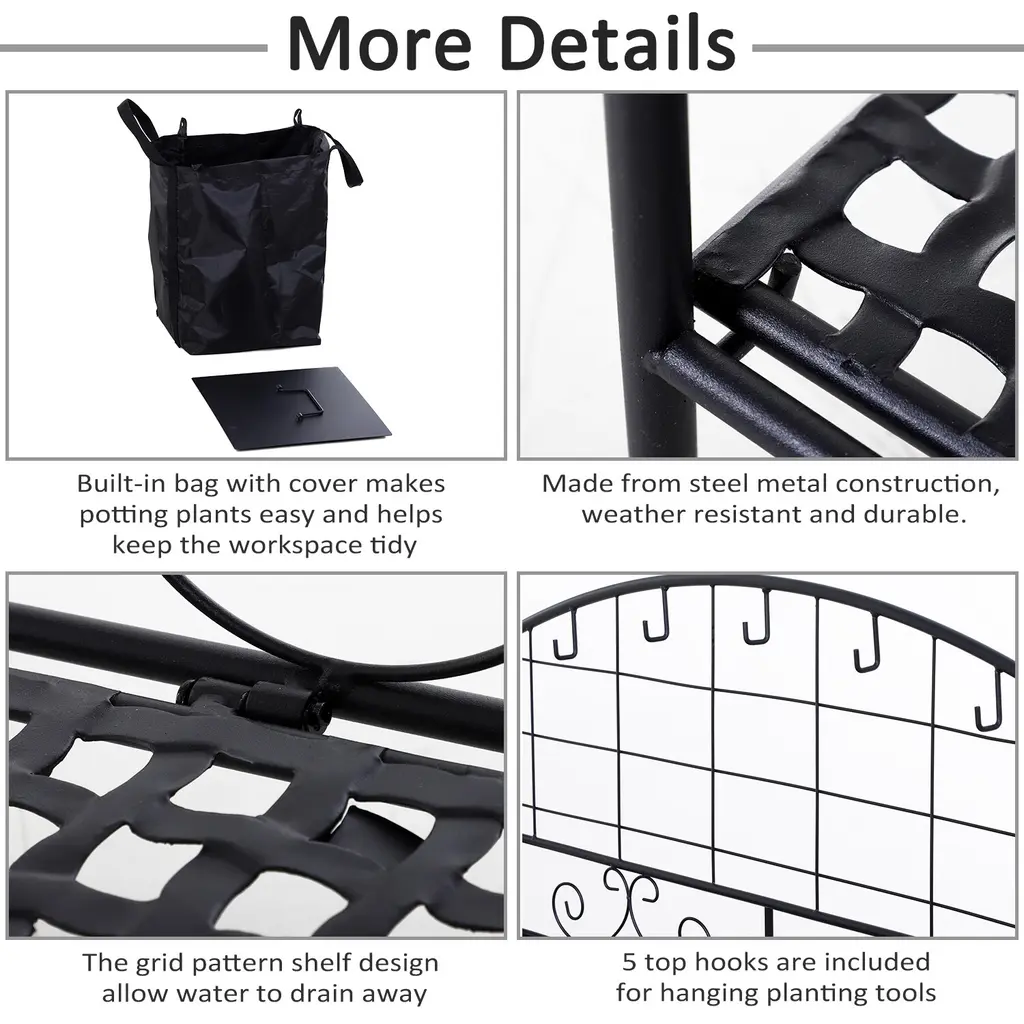 More Details

Built-in bag with cover makes potting plants easy and helps keep the workspace tidy

Made from steel metal construction, weather resistant and durable.

The grid pattern shelf design allow water to drain away

5 top hooks are included for hanging planting tools