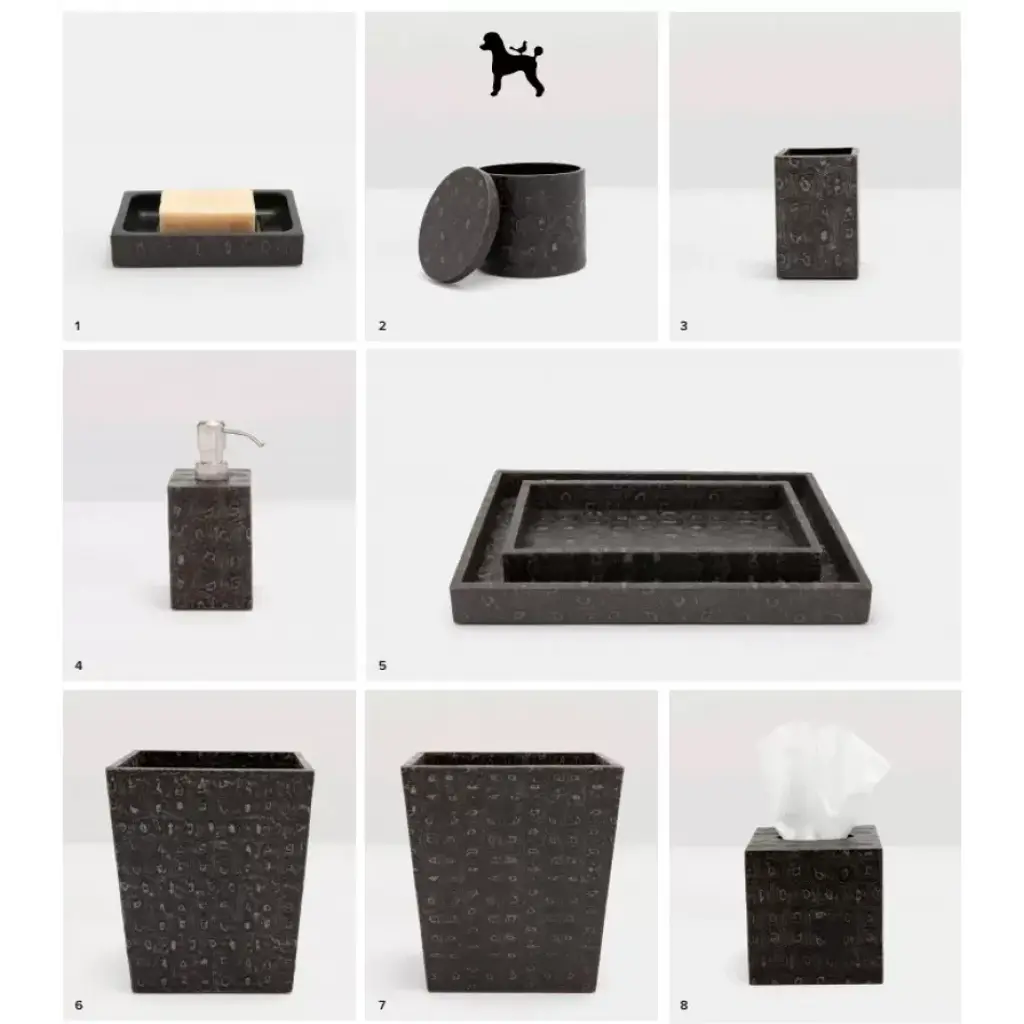 1

2

3

4

5

6

7

8