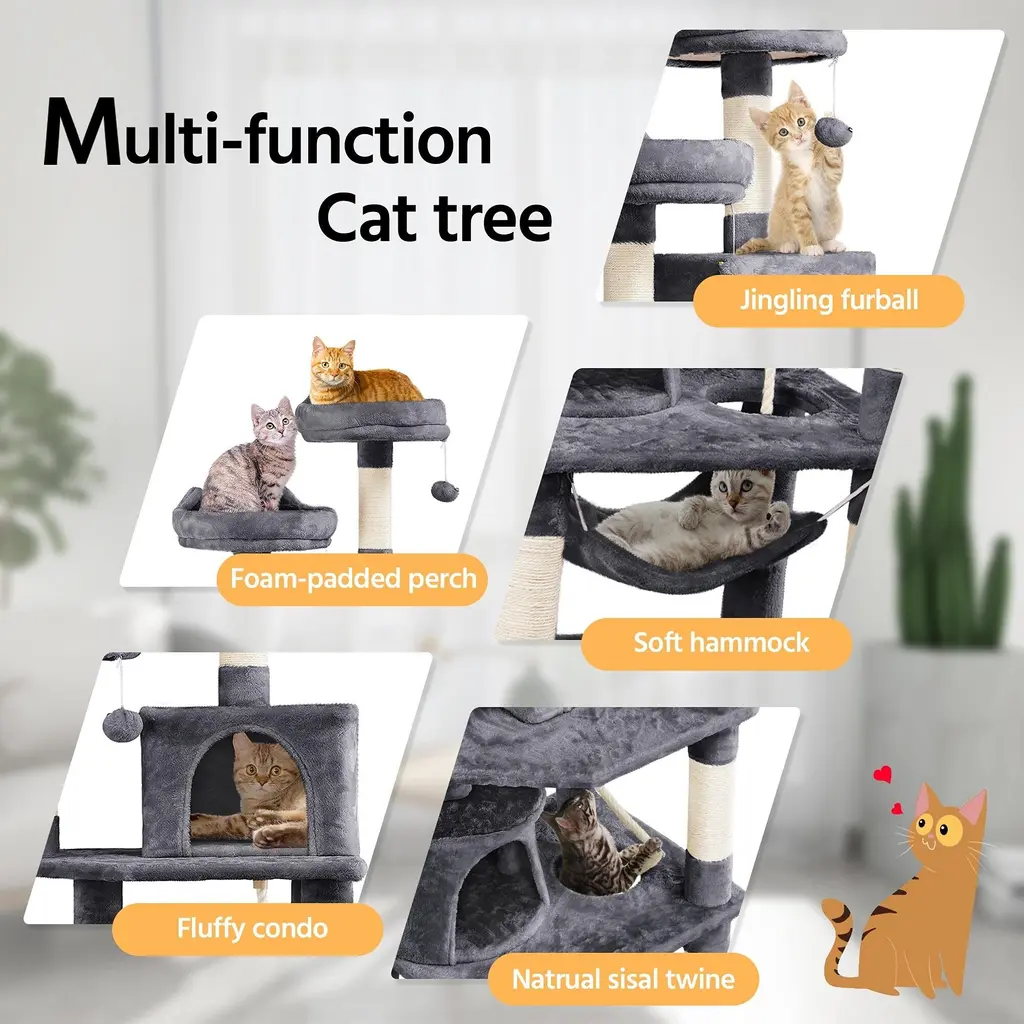 Multi-function
Cat tree

Jingling furball

Foam-padded perch

Soft hammock

Fluffy condo

Natrual sisal twine