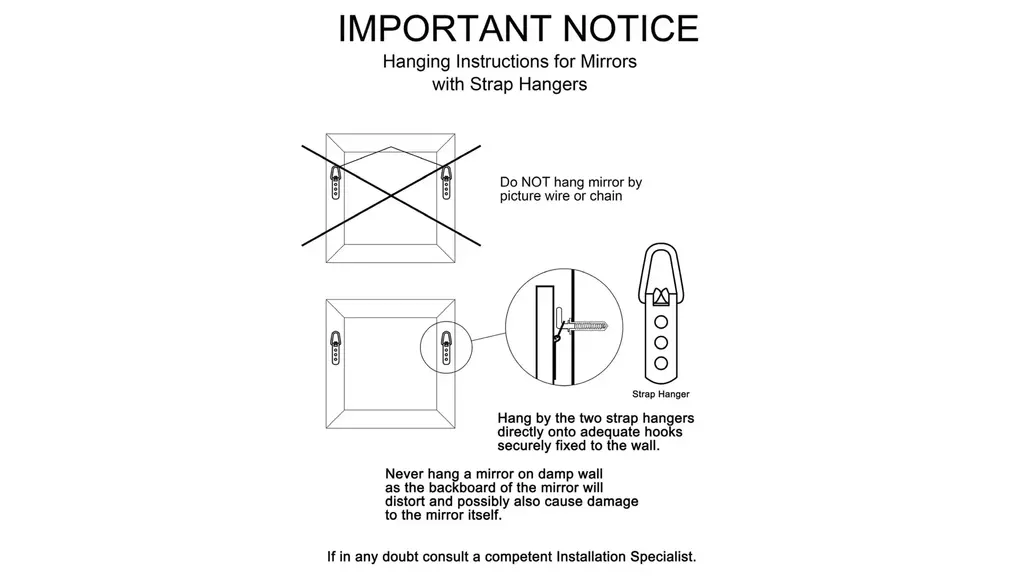 IMPORTANT NOTICE
Hanging Instructions for Mirrors with Strap Hangers

Do NOT hang mirror by picture wire or chain

Strap Hanger

Hang by the two strap hangers directly onto adequate hooks securely fixed to the wall.

Never hang a mirror on damp wall as the backboard of the mirror will distort and possibly also cause damage to the mirror itself.

If in any doubt consult a competent Installation Specialist.