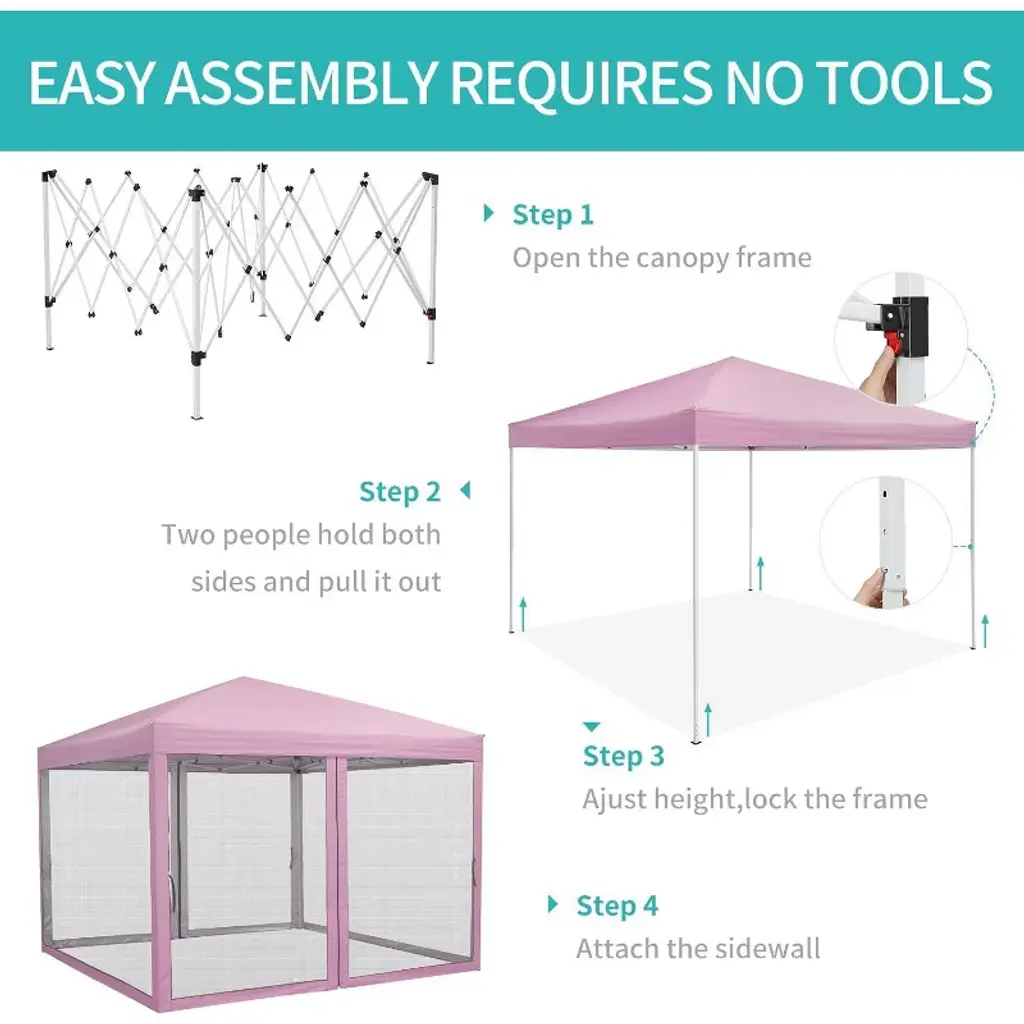 EASY ASSEMBLY REQUIRES NO TOOLS

Step 1
Open the canopy frame

Step 2
Two people hold both sides and pull it out

Step 3
Ajust height,lock the frame

Step 4
Attach the sidewall