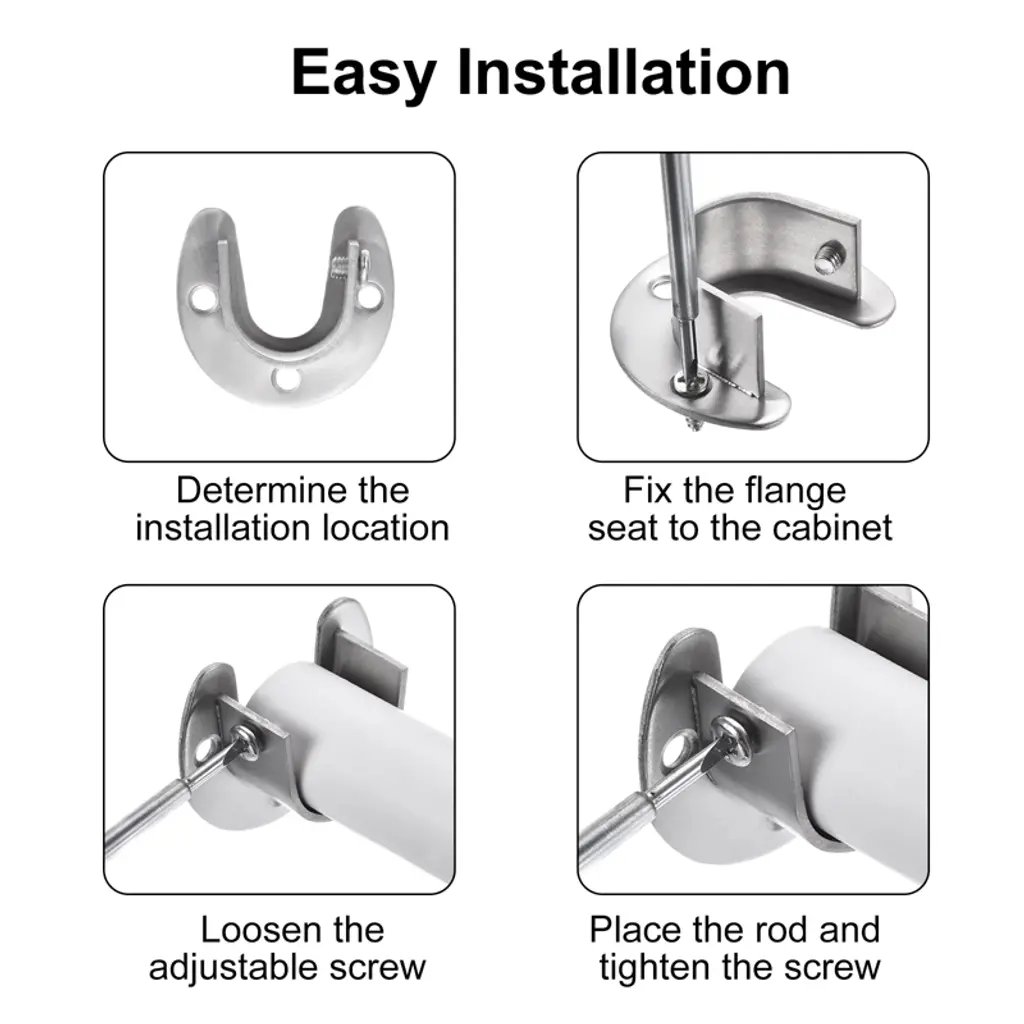 Easy Installation

Determine the installation location

Fix the flange seat to the cabinet

Loosen the adjustable screw

Place the rod and tighten the screw