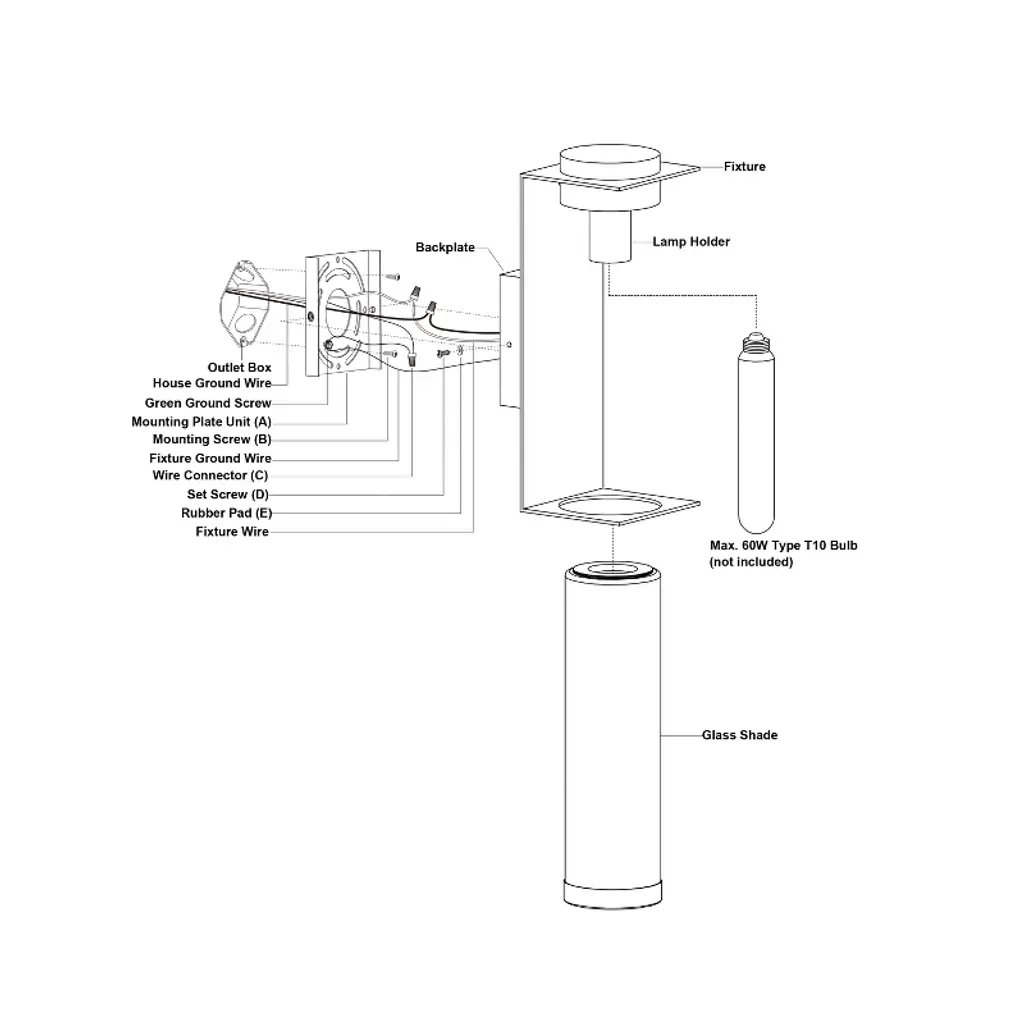 Fixture
Backplate
Lamp Holder
Outlet Box
House Ground Wire
Green Ground Screw
Mounting Plate Unit (A)
Mounting Screw (B)
Fixture Ground Wire
Wire Connector (C)
Set Screw (D)
Rubber Pad (E)
Fixture Wire
Max. 60W Type T10 Bulb
(not included)
Glass Shade