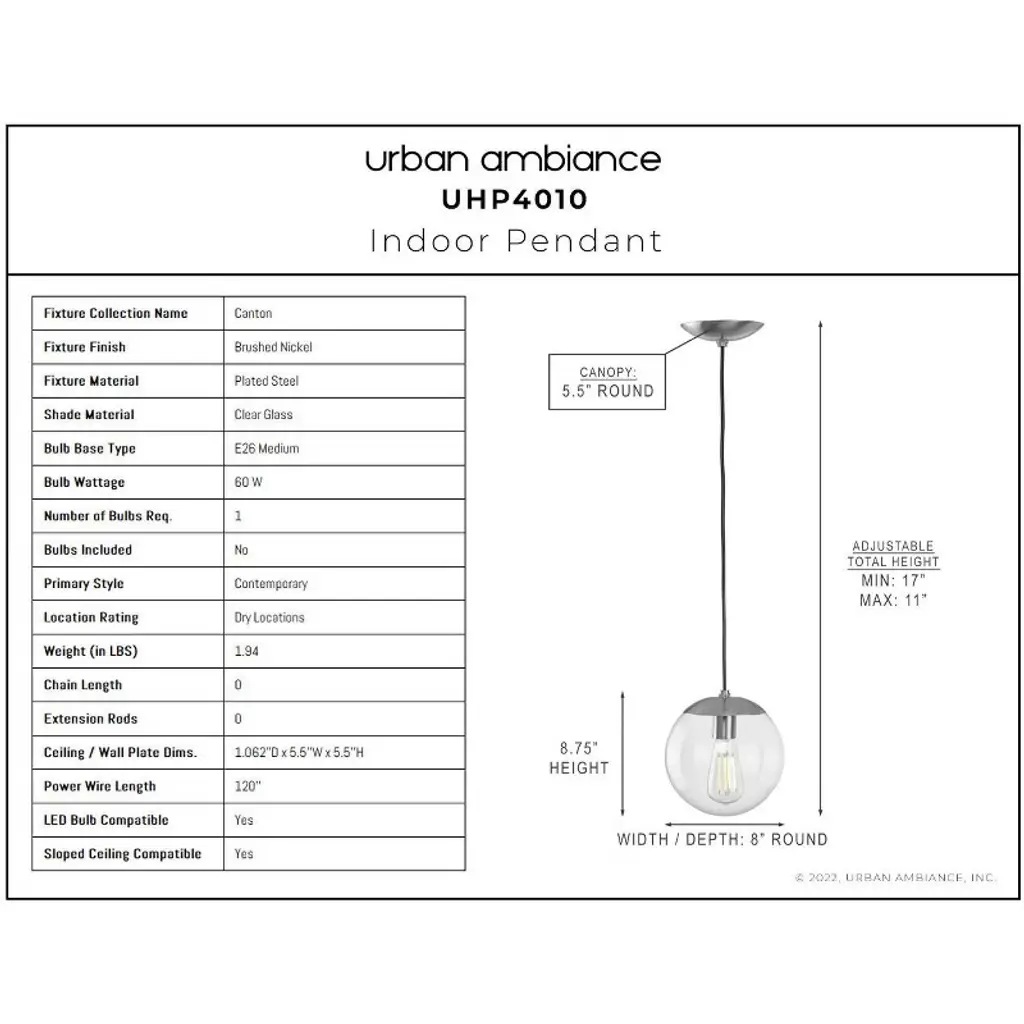 urban ambiance
UHP4010
Indoor Pendant

| Fixture Collection Name | Canton |
|---|---|
| Fixture Finish | Brushed Nickel |
| Fixture Material | Plated Steel |
| Shade Material | Clear Glass |
| Bulb Base Type | E26 Medium |
| Bulb Wattage | 60 W |
| Number of Bulbs Req. | 1 |
| Bulbs Included | No |
| Primary Style | Contemporary |
| Location Rating | Dry Locations |
| Weight (in LBS) | 1.94 |
| Chain Length | 0 |
| Extension Rods | 0 |
| Ceiling / Wall Plate Dims. | 1.062"D x 5.5"W x 5.5"H |
| Power Wire Length | 120" |
| LED Bulb Compatible | Yes |
| Sloped Ceiling Compatible | Yes |

CANOPY:
5.5" ROUND

ADJUSTABLE TOTAL HEIGHT
MIN: 17"
MAX: 11"

8.75"
HEIGHT

WIDTH / DEPTH: 8" ROUND

© 2022, URBAN AMBIANCE, INC.