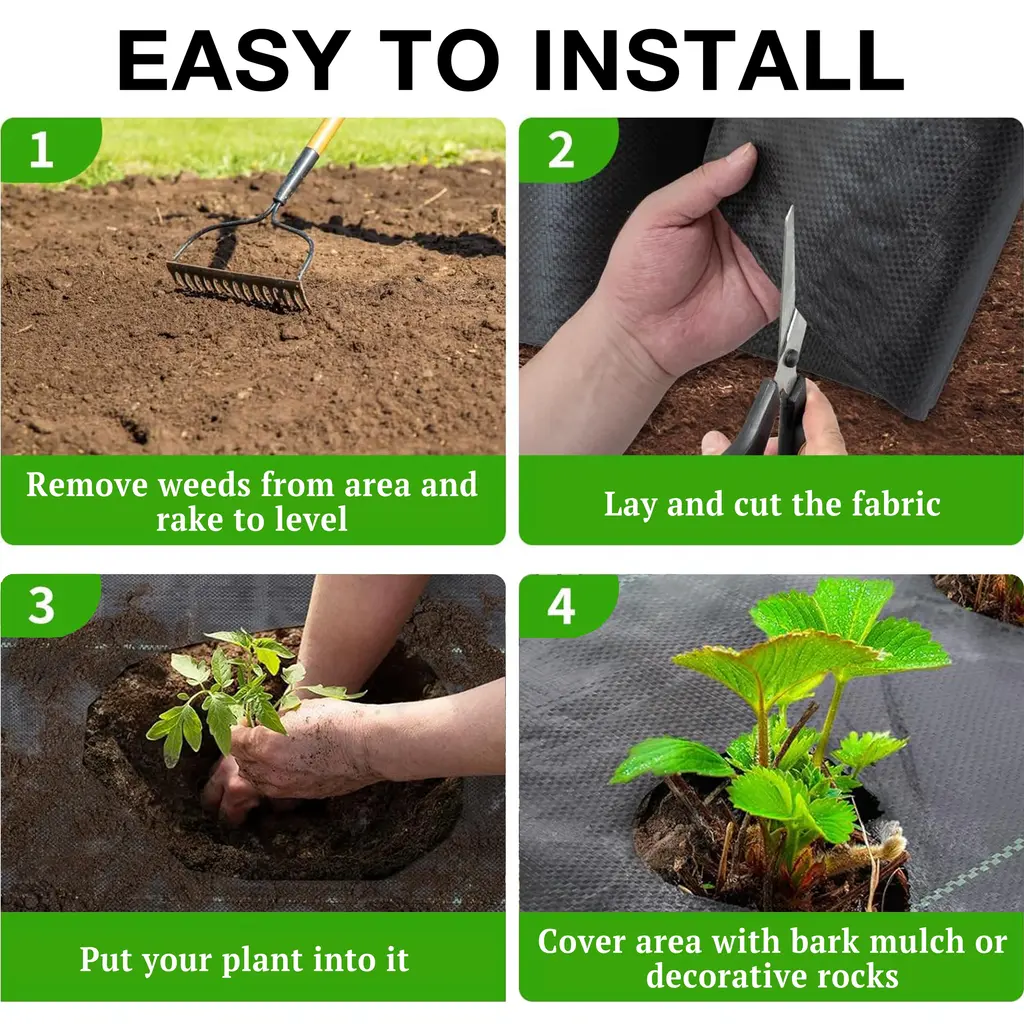 EASY TO INSTALL

1

Remove weeds from area and rake to level

2

Lay and cut the fabric

3

Put your plant into it

4

Cover area with bark mulch or decorative rocks