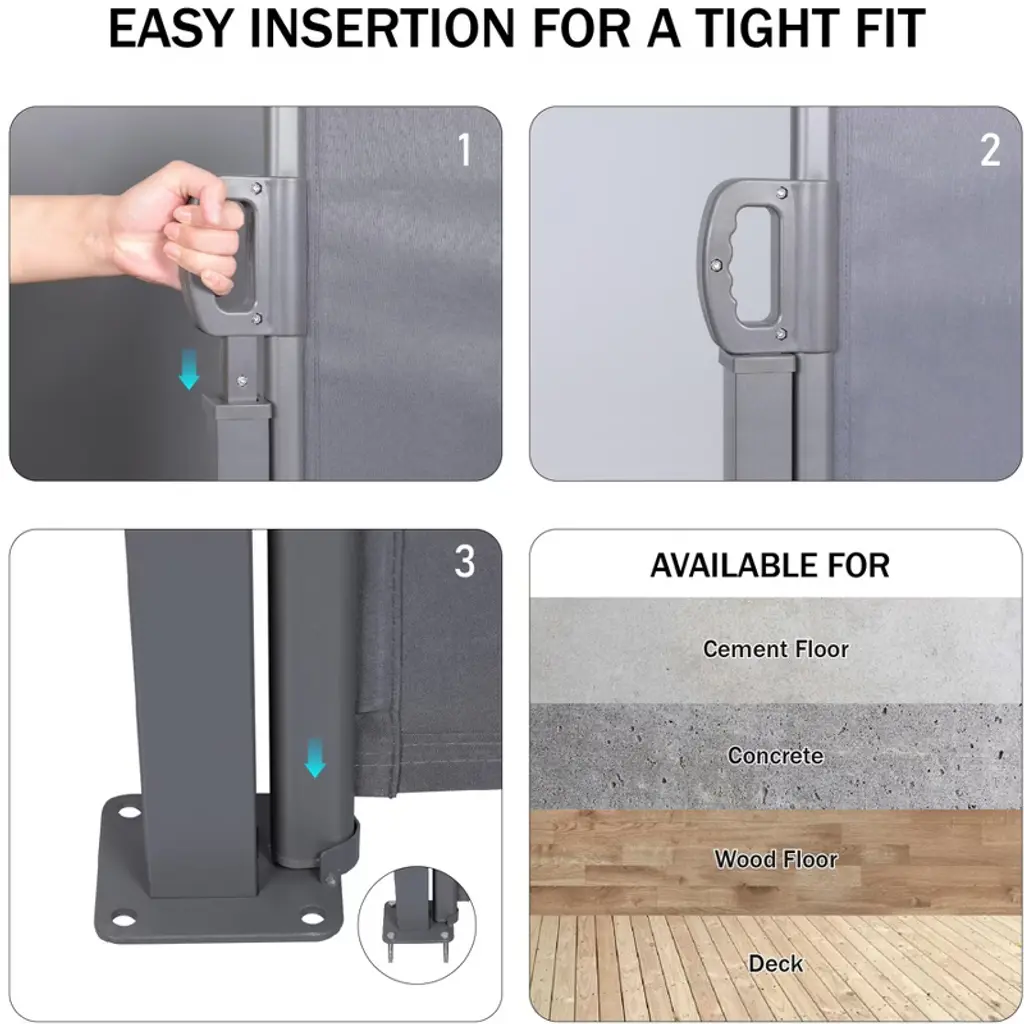 EASY INSERTION FOR A TIGHT FIT

1

2

3

AVAILABLE FOR

Cement Floor

Concrete

Wood Floor

Deck