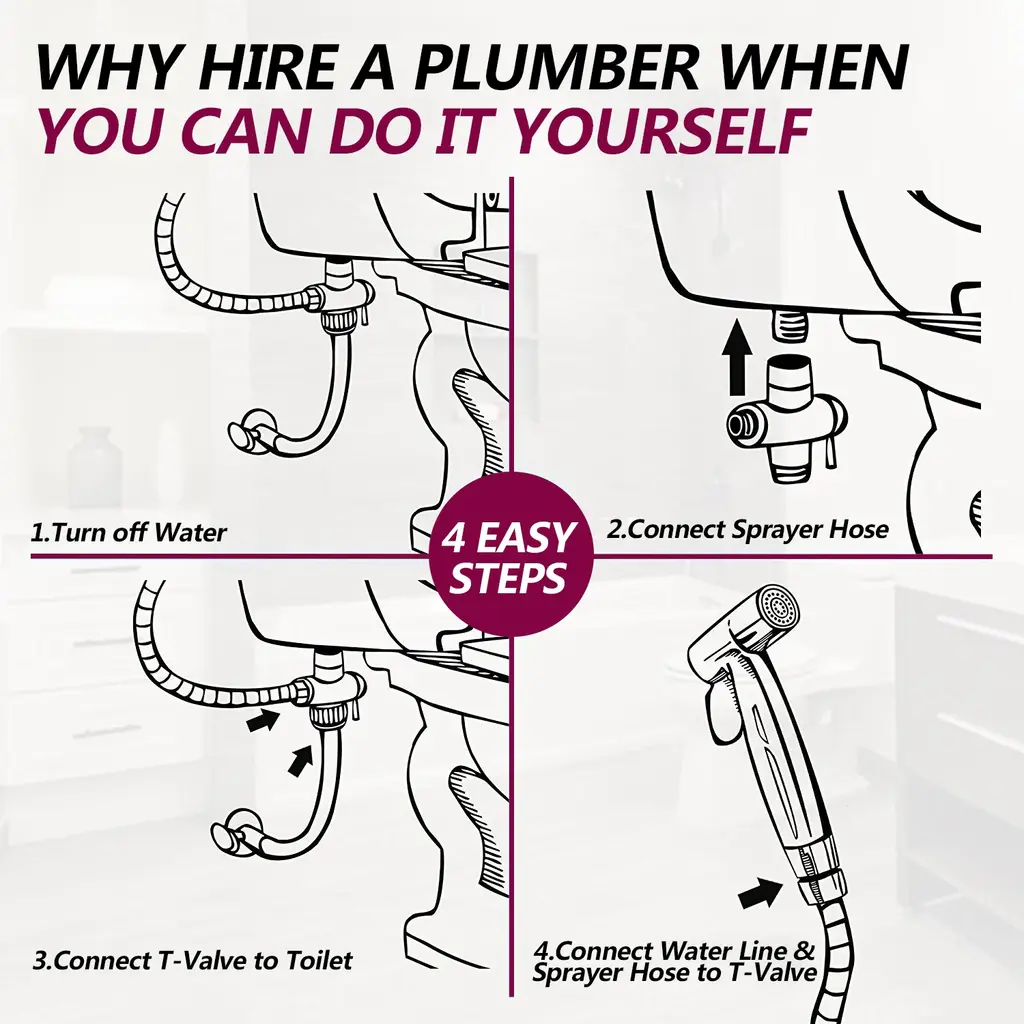 WHY HIRE A PLUMBER WHEN
YOU CAN DO IT YOURSELF

1.Turn off Water

2.Connect Sprayer Hose

4 EASY STEPS

3.Connect T-Valve to Toilet

4.Connect Water Line & Sprayer Hose to T-Valve