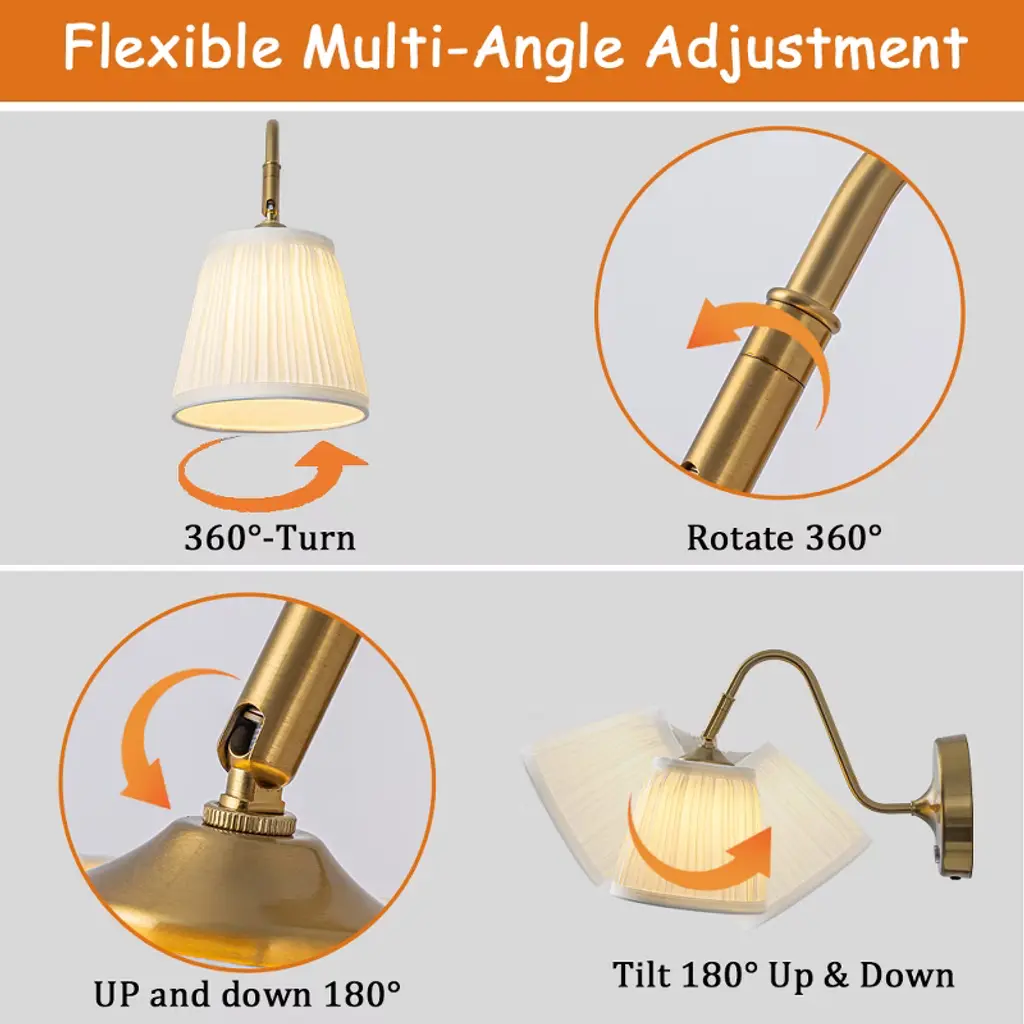 Flexible Multi-Angle Adjustment

360°-Turn

Rotate 360°

UP and down 180°

Tilt 180° Up & Down