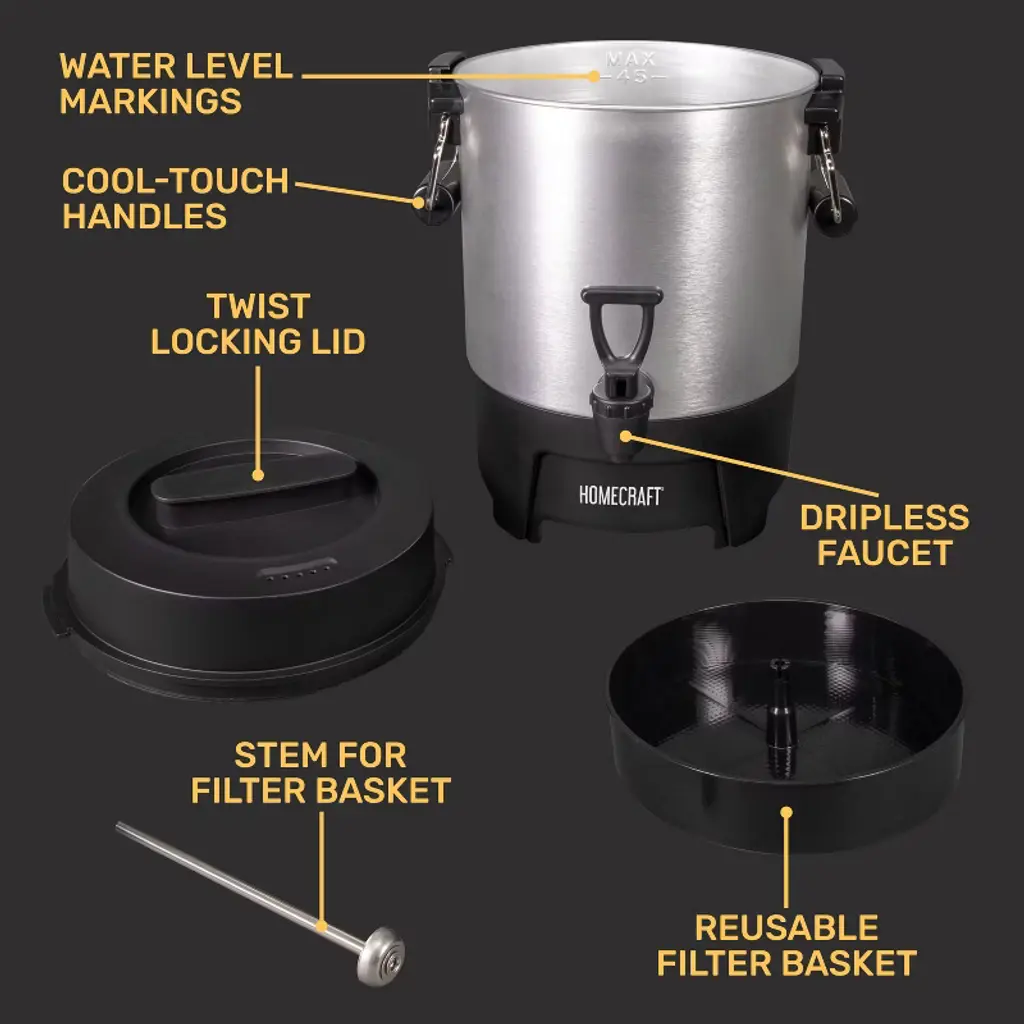 WATER LEVEL MARKINGS

MAX
45

COOL-TOUCH HANDLES

TWIST LOCKING LID

HOMECRAFT

DRIPLESS FAUCET

STEM FOR FILTER BASKET

REUSABLE FILTER BASKET