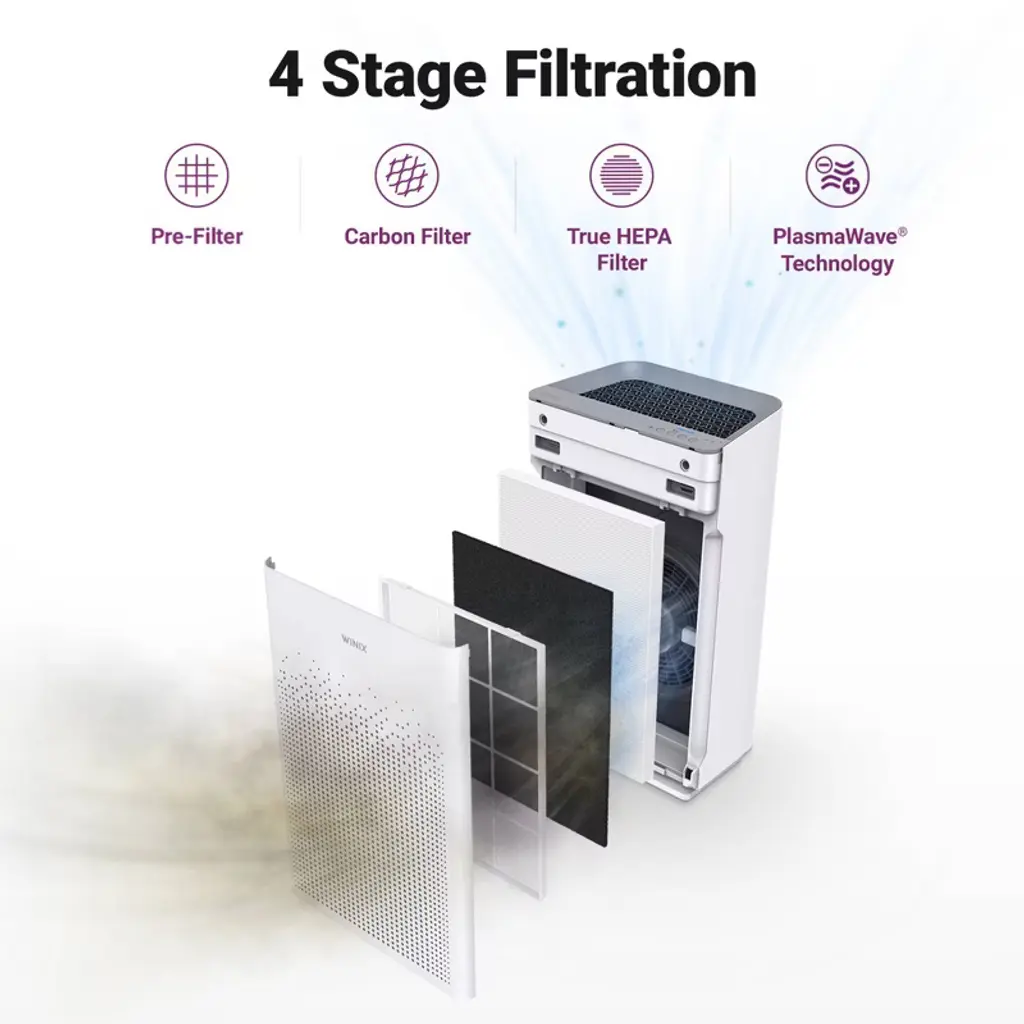 4 Stage Filtration

Pre-Filter

Carbon Filter

True HEPA Filter

PlasmaWave® Technology

WINIX