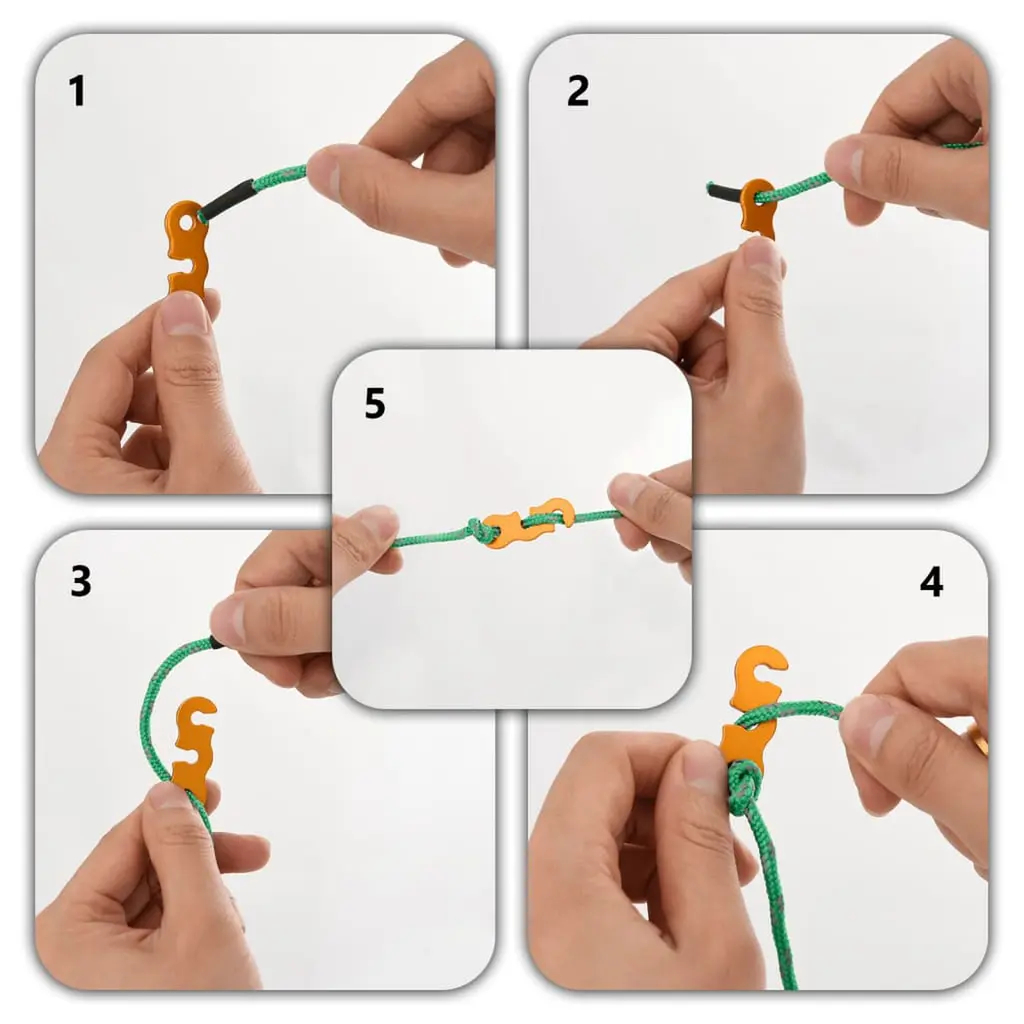 1

2

5

3

4