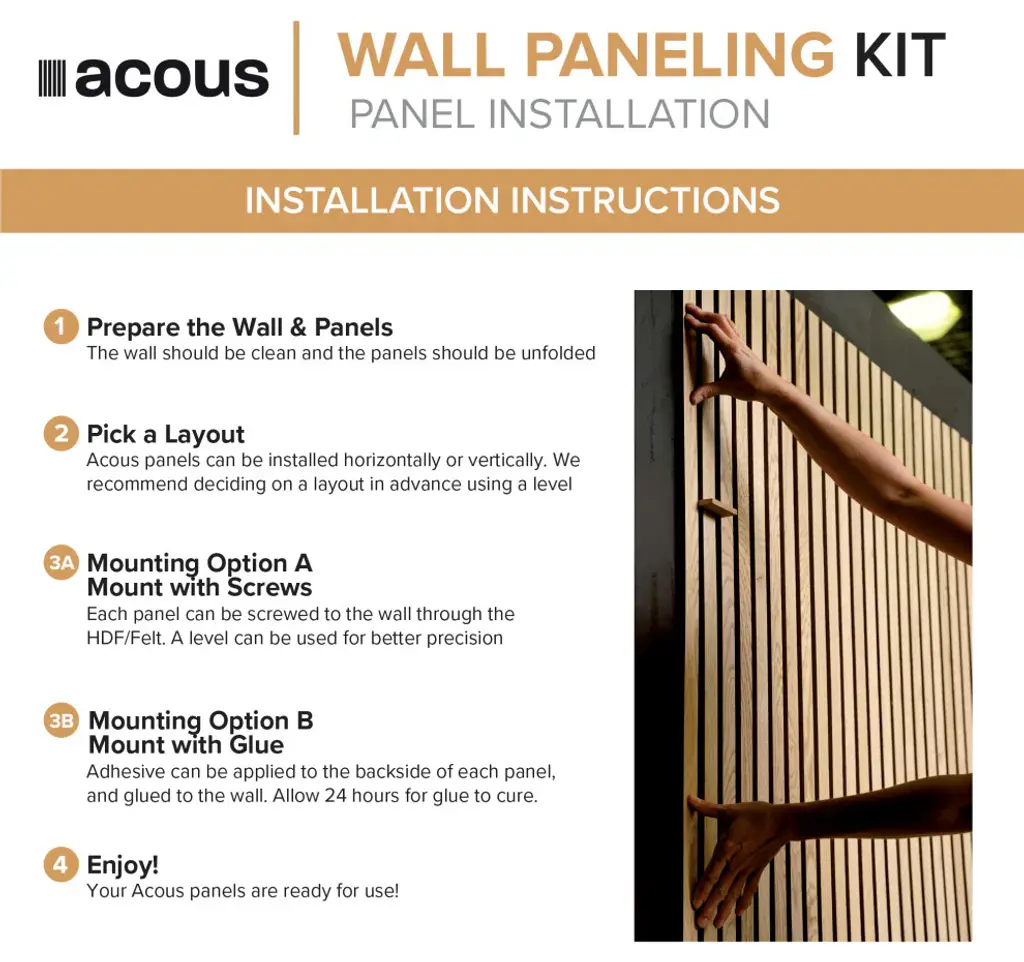 acous

WALL PANELING KIT
PANEL INSTALLATION

INSTALLATION INSTRUCTIONS

1 Prepare the Wall & Panels
The wall should be clean and the panels should be unfolded

2 Pick a Layout
Acous panels can be installed horizontally or vertically. We recommend deciding on a layout in advance using a level

3A Mounting Option A
Mount with Screws
Each panel can be screwed to the wall through the HDF/Felt. A level can be used for better precision

3B Mounting Option B
Mount with Glue
Adhesive can be applied to the backside of each panel, and glued to the wall. Allow 24 hours for glue to cure.

4 Enjoy!
Your Acous panels are ready for use!