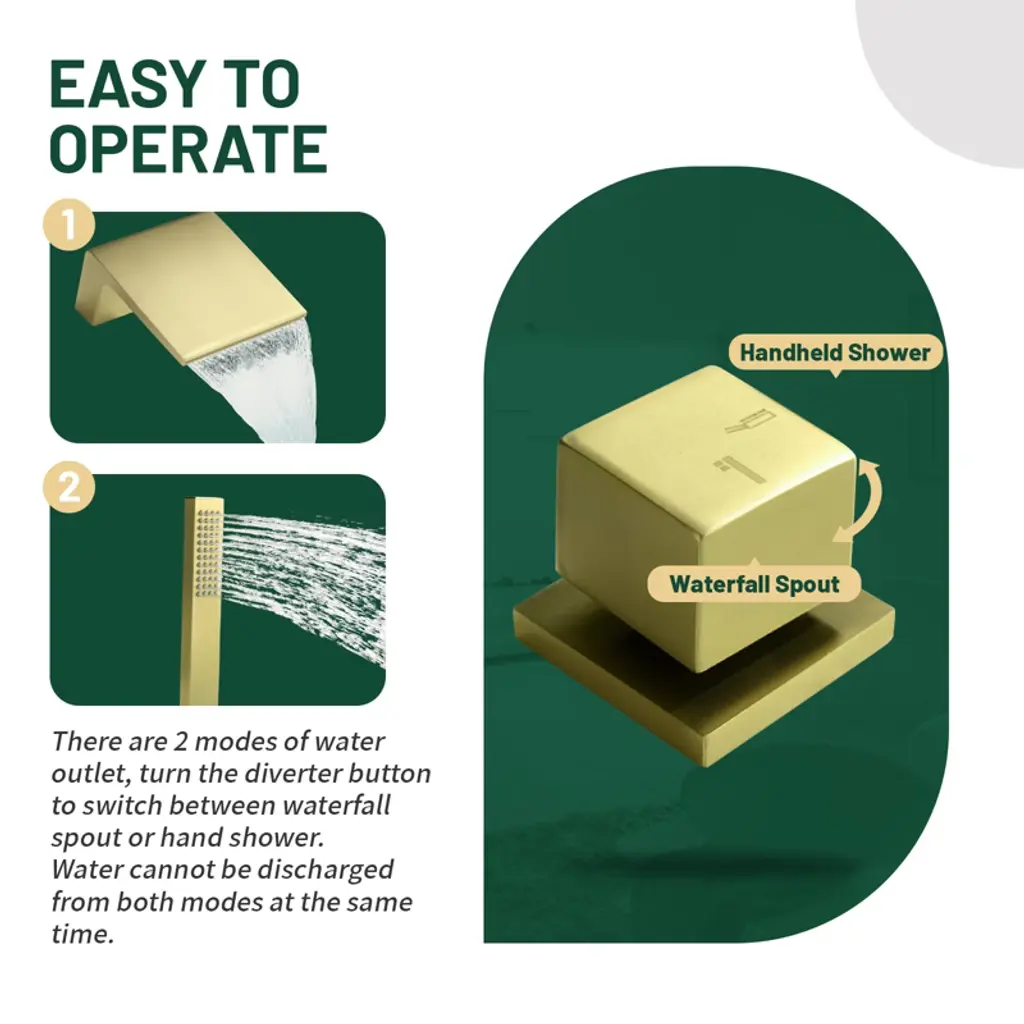 EASY TO OPERATE

1

2

There are 2 modes of water outlet, turn the diverter button to switch between waterfall spout or hand shower.
Water cannot be discharged from both modes at the same time.

Handheld Shower

Waterfall Spout