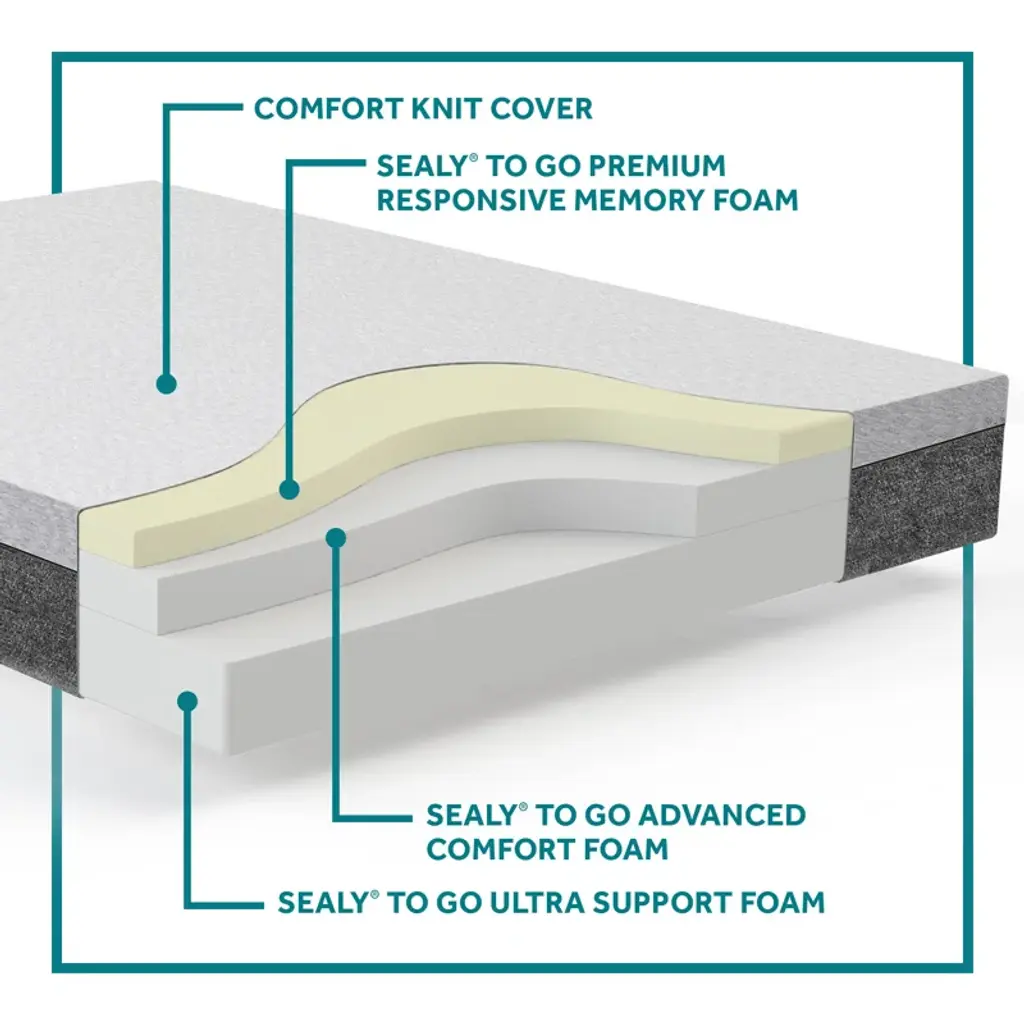 COMFORT KNIT COVER

SEALY® TO GO PREMIUM RESPONSIVE MEMORY FOAM

SEALY® TO GO ADVANCED COMFORT FOAM

SEALY® TO GO ULTRA SUPPORT FOAM