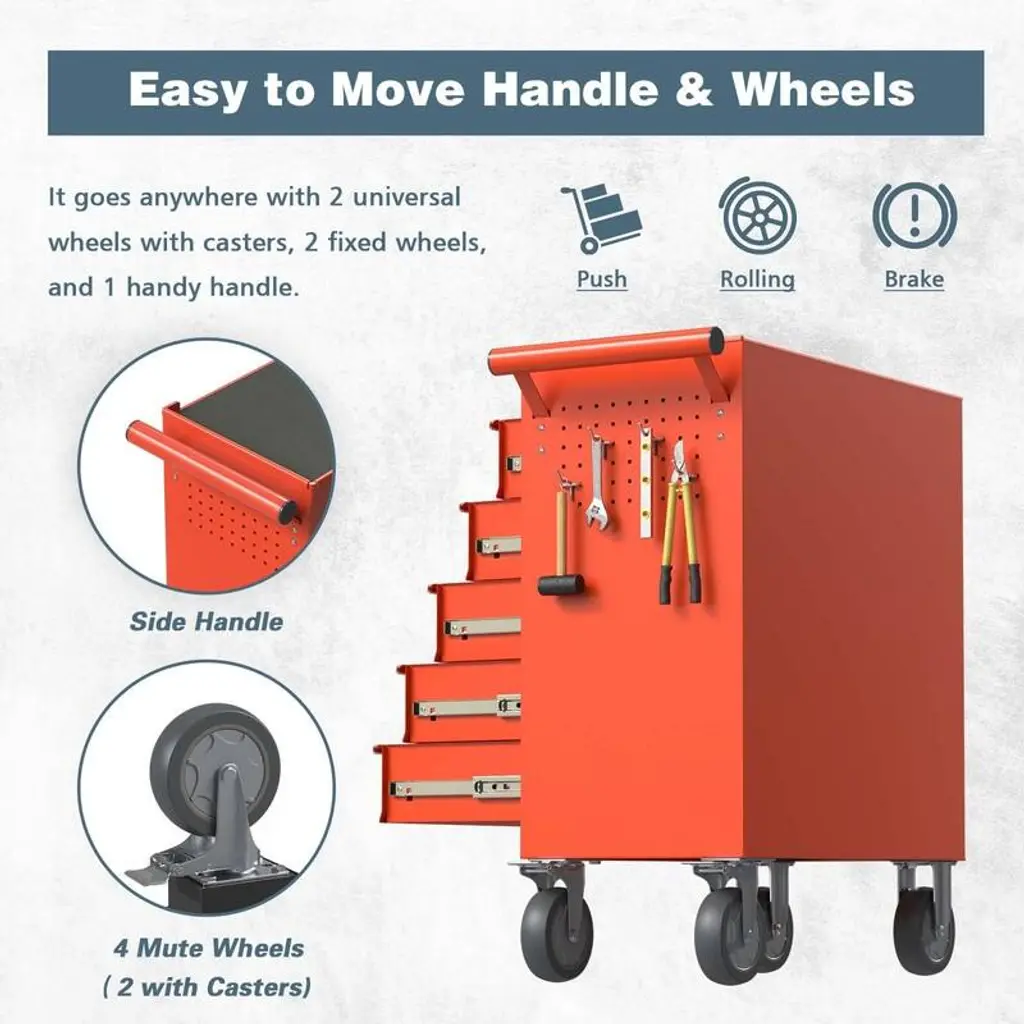 Easy to Move Handle & Wheels

It goes anywhere with 2 universal wheels with casters, 2 fixed wheels, and 1 handy handle.

Push

Rolling

Brake

Side Handle

4 Mute Wheels
( 2 with Casters)