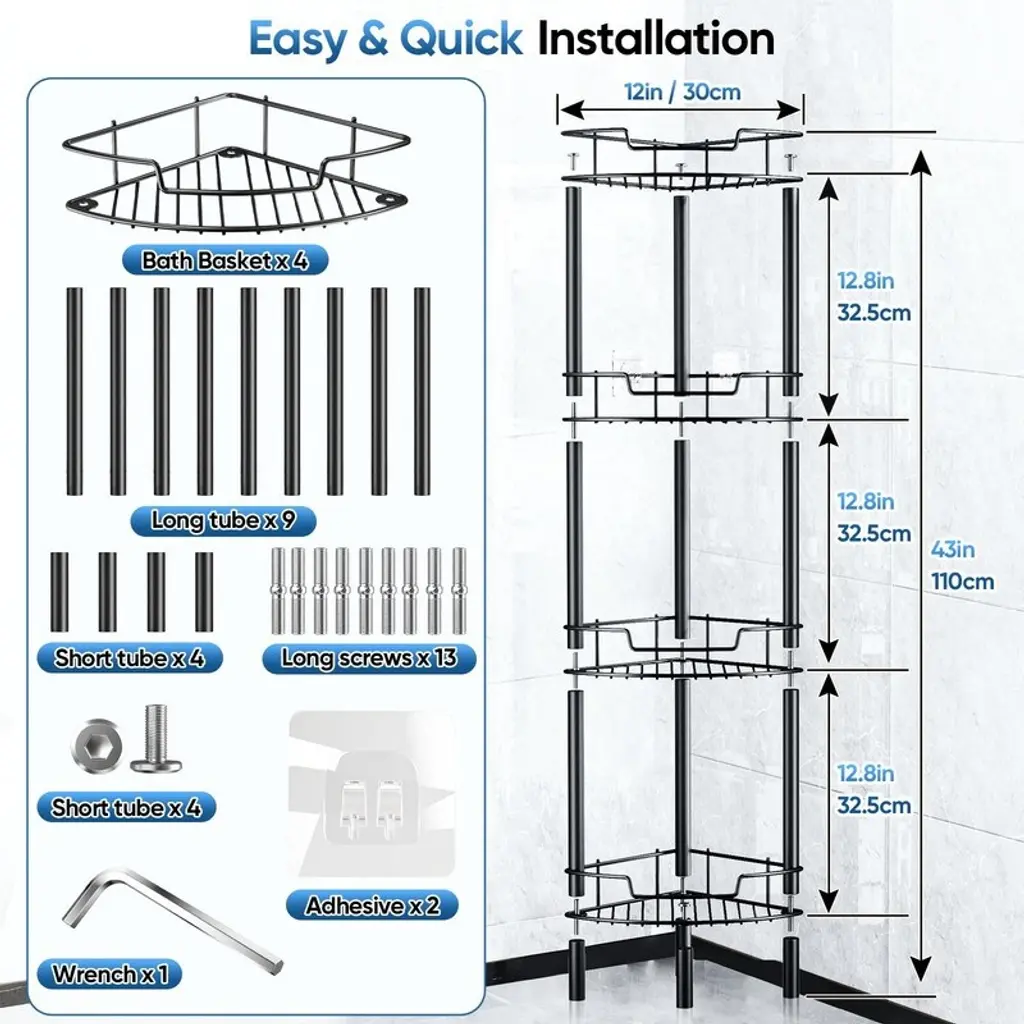 Easy & Quick Installation

Bath Basket x 4

Long tube x 9

Short tube x 4

Long screws x 13

Short tube x 4

Adhesive x 2

Wrench x 1

12in / 30cm

12.8in
32.5cm

12.8in
32.5cm

12.8in
32.5cm

43in
110cm