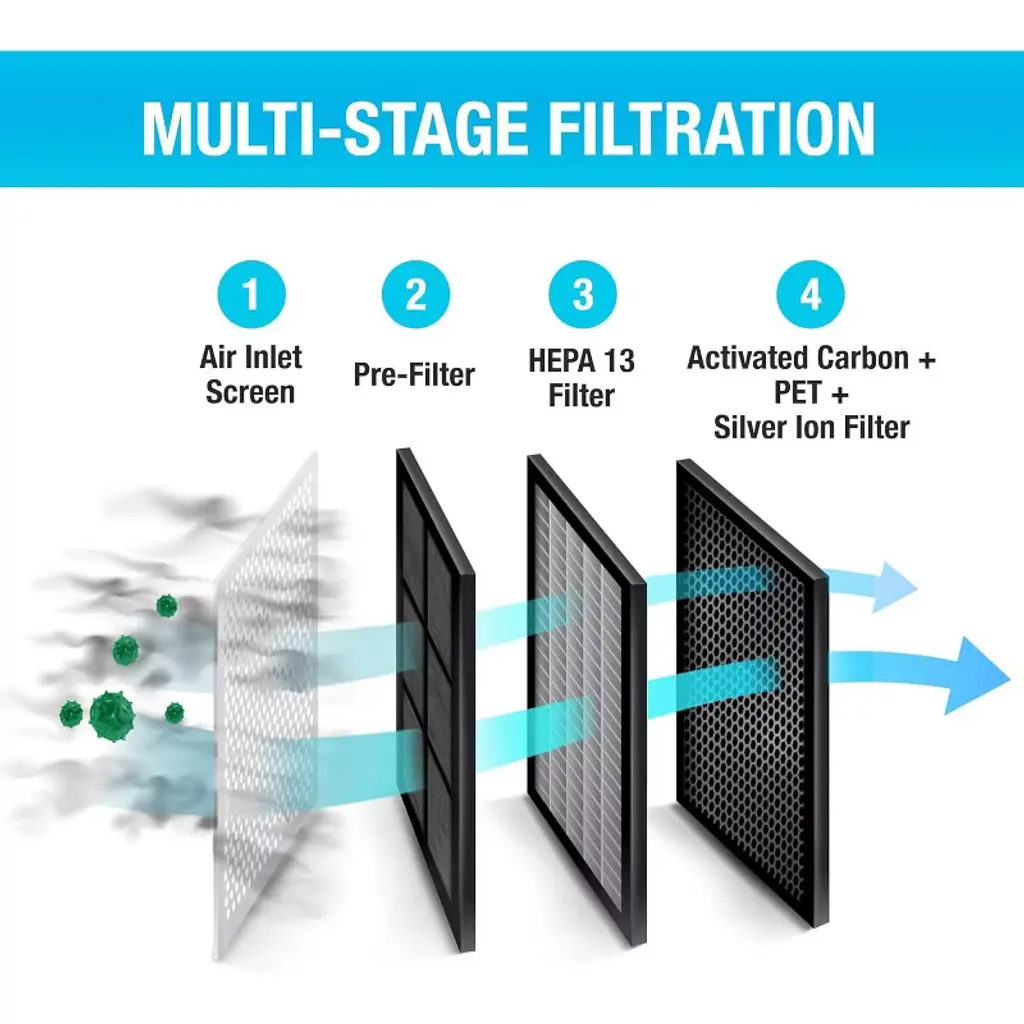 MULTI-STAGE FILTRATION

1
Air Inlet Screen

2
Pre-Filter

3
HEPA 13 Filter

4
Activated Carbon + PET + Silver Ion Filter