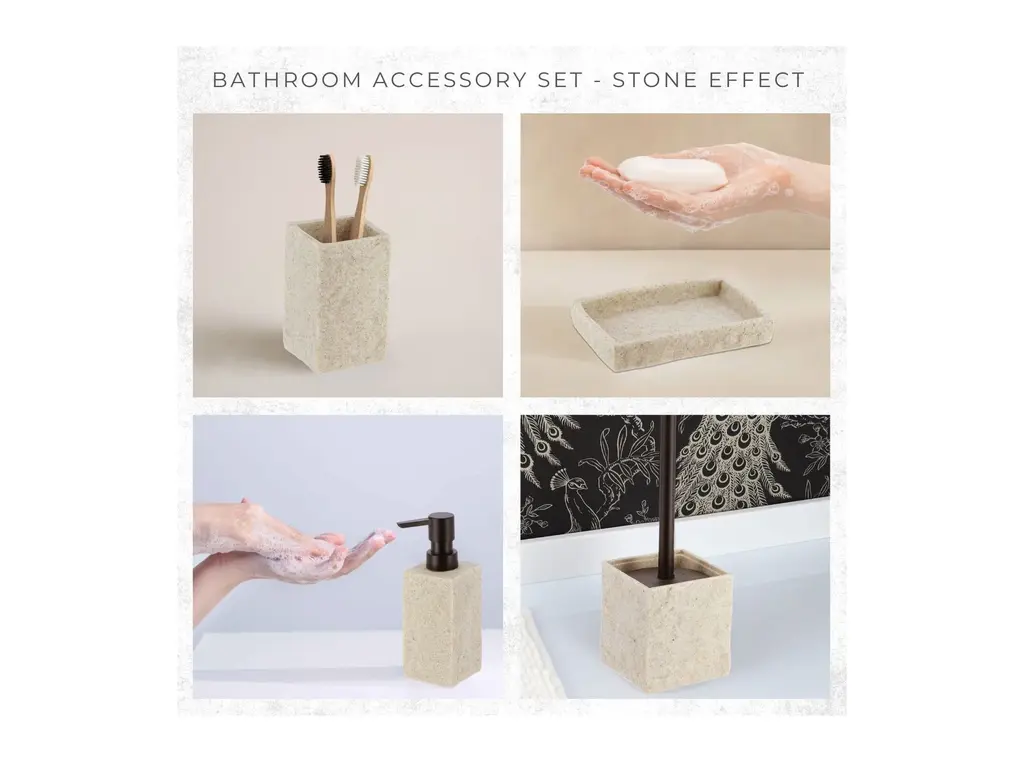 BATHROOM ACCESSORY SET - STONE EFFECT