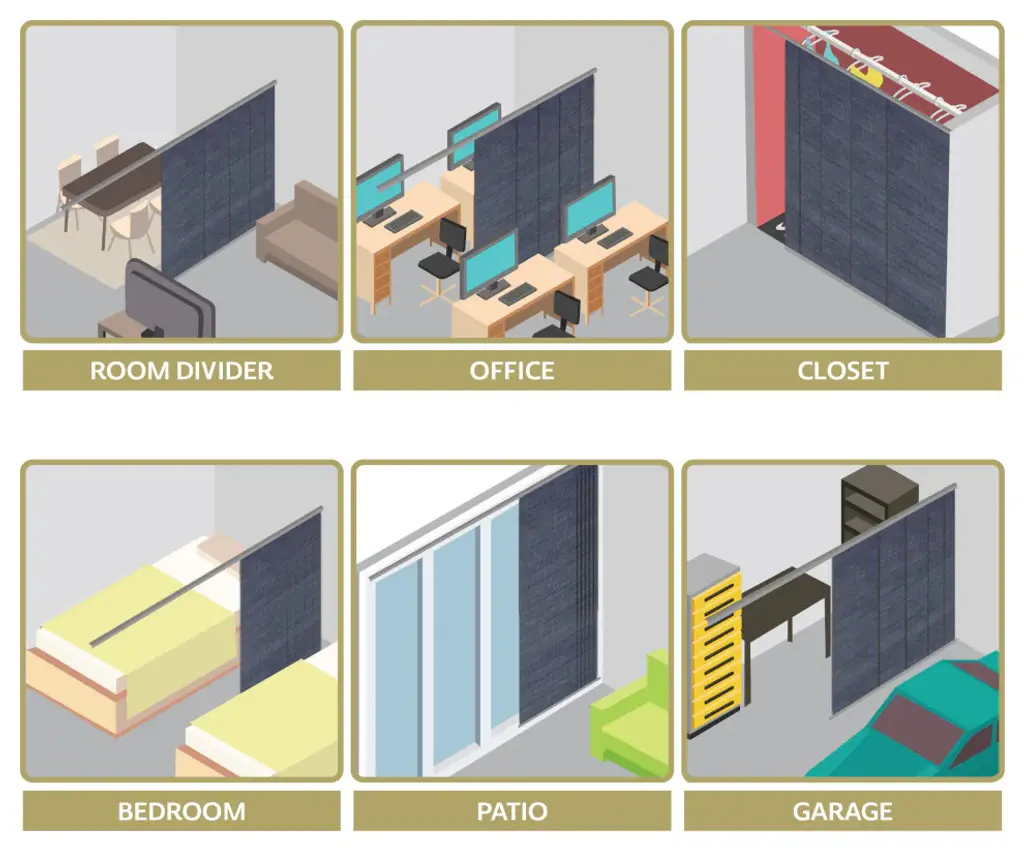 ROOM DIVIDER

OFFICE

CLOSET

BEDROOM

PATIO

GARAGE