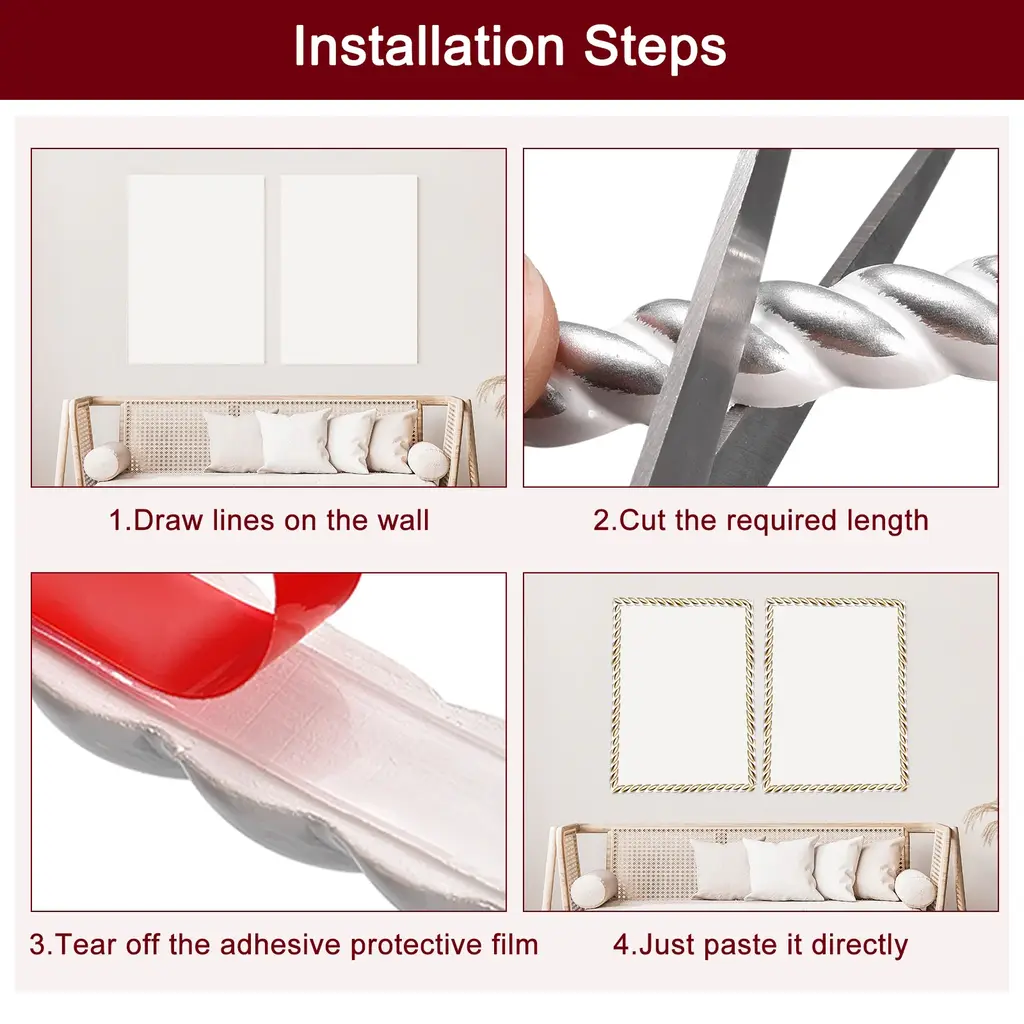 Installation Steps

1.Draw lines on the wall

2.Cut the required length

3.Tear off the adhesive protective film

4.Just paste it directly