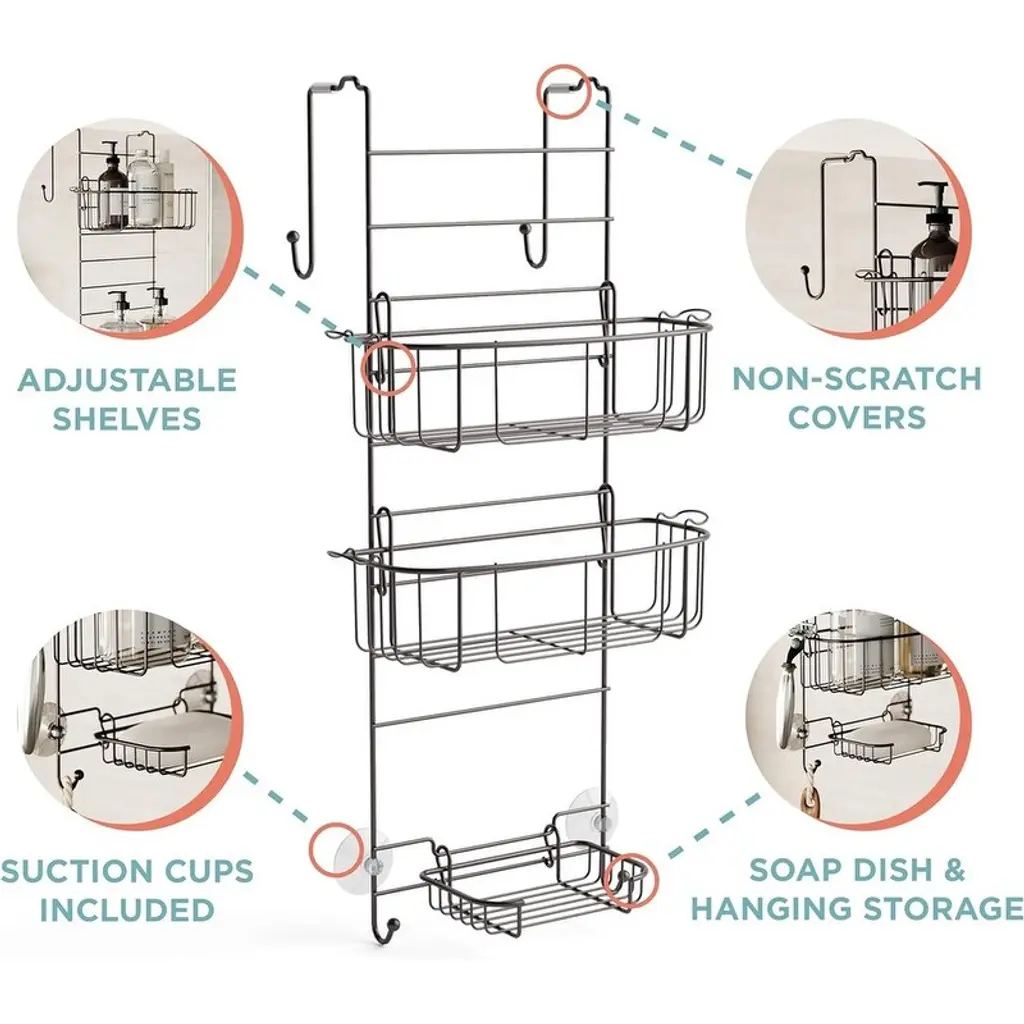 ADJUSTABLE SHELVES

NON-SCRATCH COVERS

SUCTION CUPS INCLUDED

SOAP DISH & HANGING STORAGE