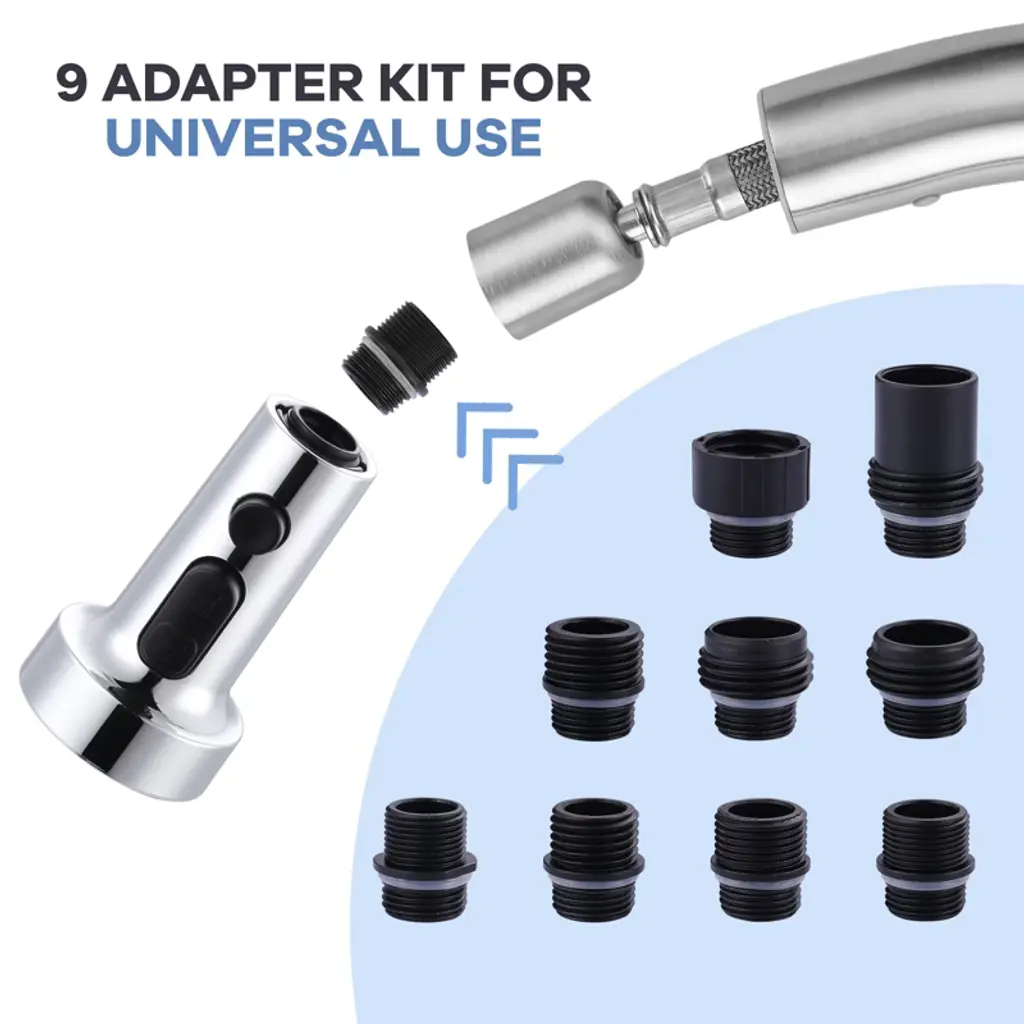 9 ADAPTER KIT FOR
UNIVERSAL USE