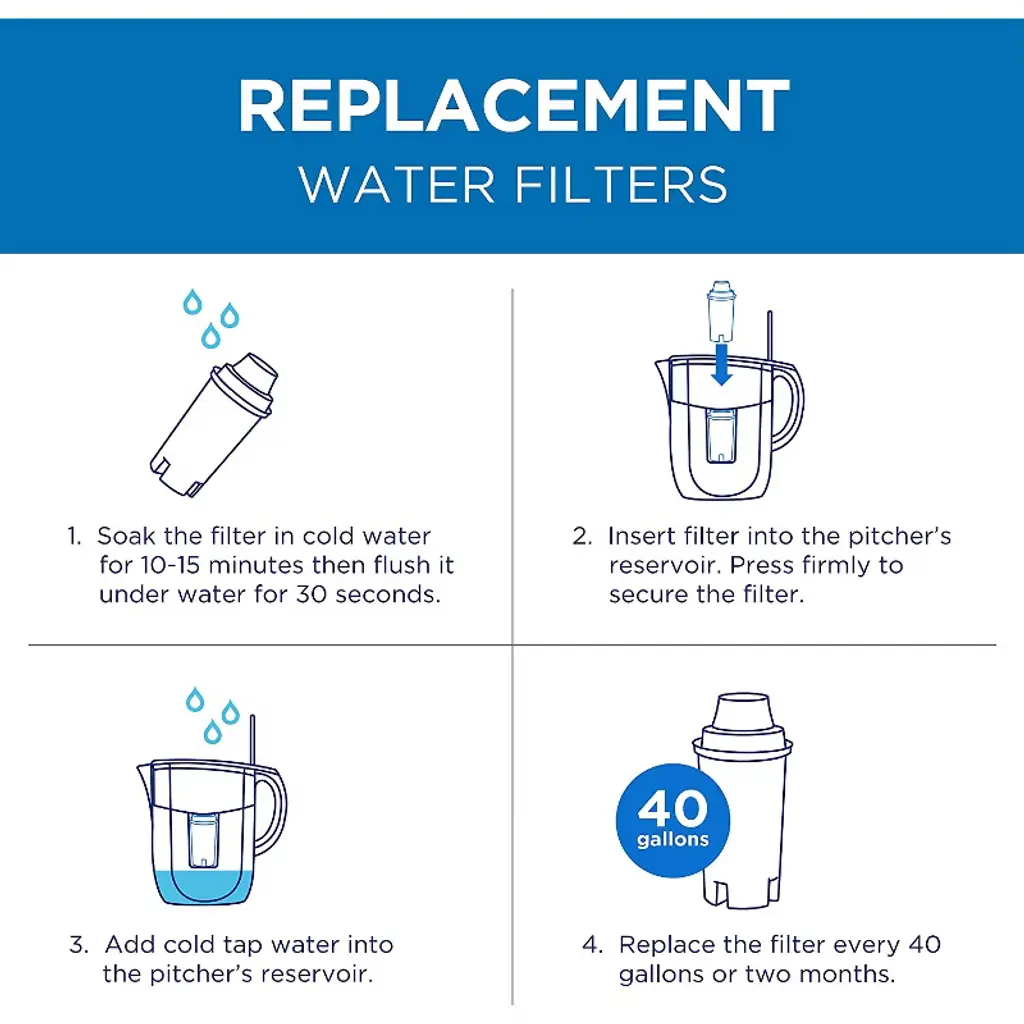 REPLACEMENT
WATER FILTERS

1. Soak the filter in cold water for 10-15 minutes then flush it under water for 30 seconds.

2. Insert filter into the pitcher's reservoir. Press firmly to secure the filter.

3. Add cold tap water into the pitcher's reservoir.

40
gallons

4. Replace the filter every 40 gallons or two months.