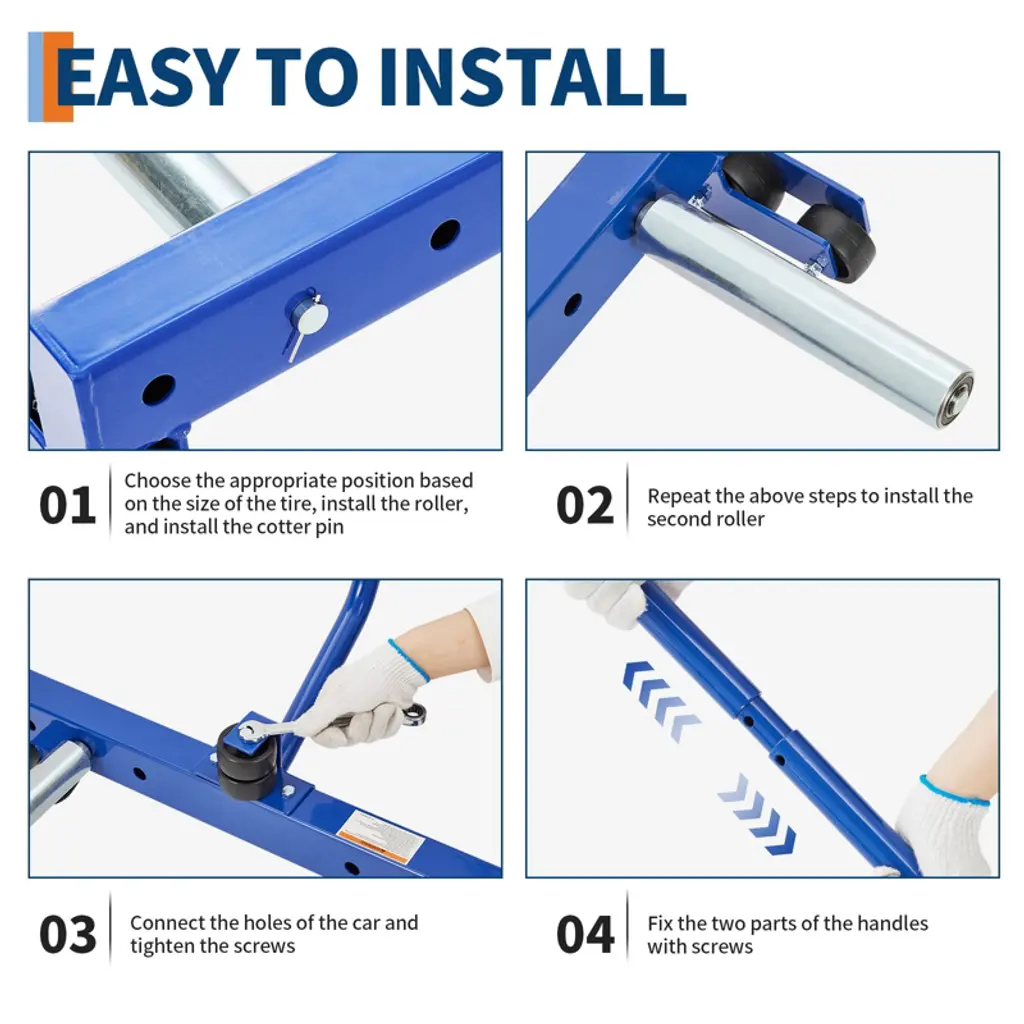 EASY TO INSTALL

01 Choose the appropriate position based on the size of the tire, install the roller, and install the cotter pin

02 Repeat the above steps to install the second roller

03 Connect the holes of the car and tighten the screws

04 Fix the two parts of the handles with screws