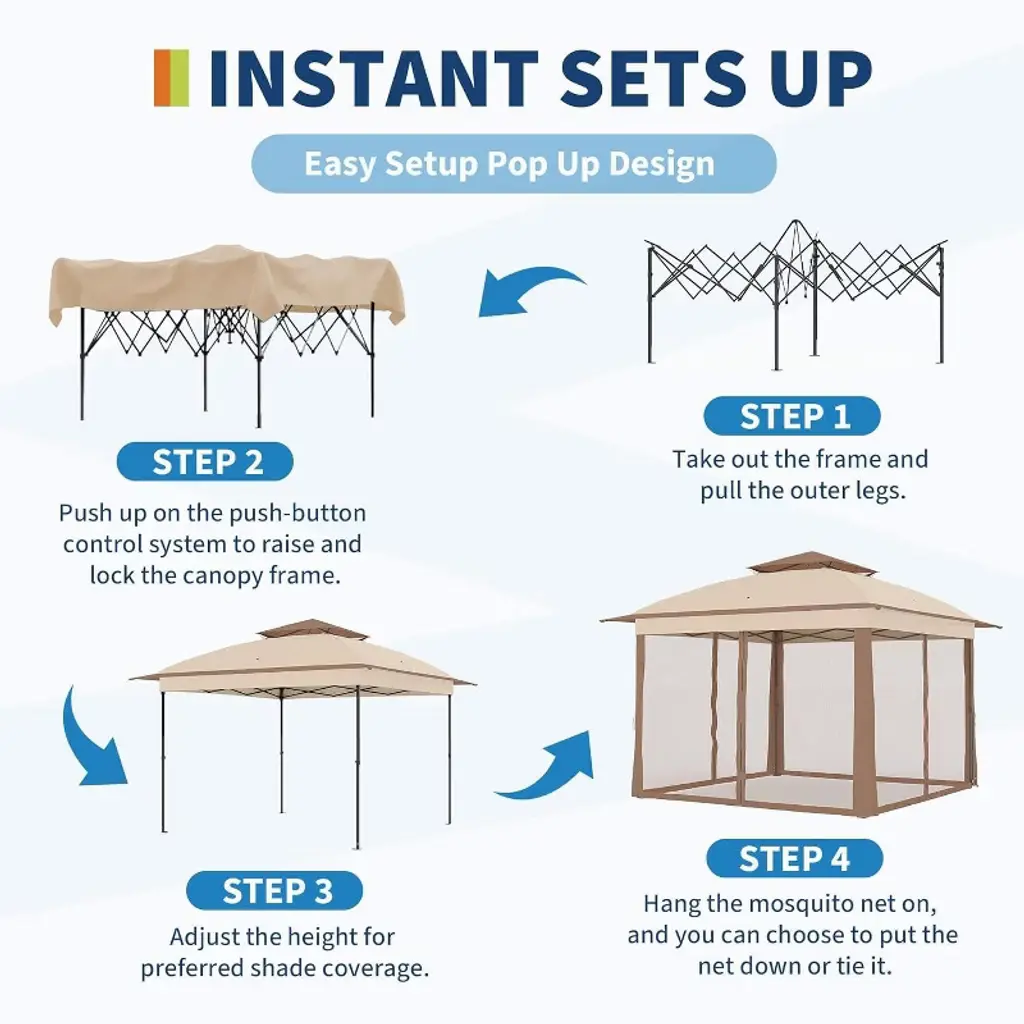 INSTANT SETS UP

Easy Setup Pop Up Design

STEP 1

Take out the frame and pull the outer legs.

STEP 2

Push up on the push-button control system to raise and lock the canopy frame.

STEP 3

Adjust the height for preferred shade coverage.

STEP 4

Hang the mosquito net on, and you can choose to put the net down or tie it.