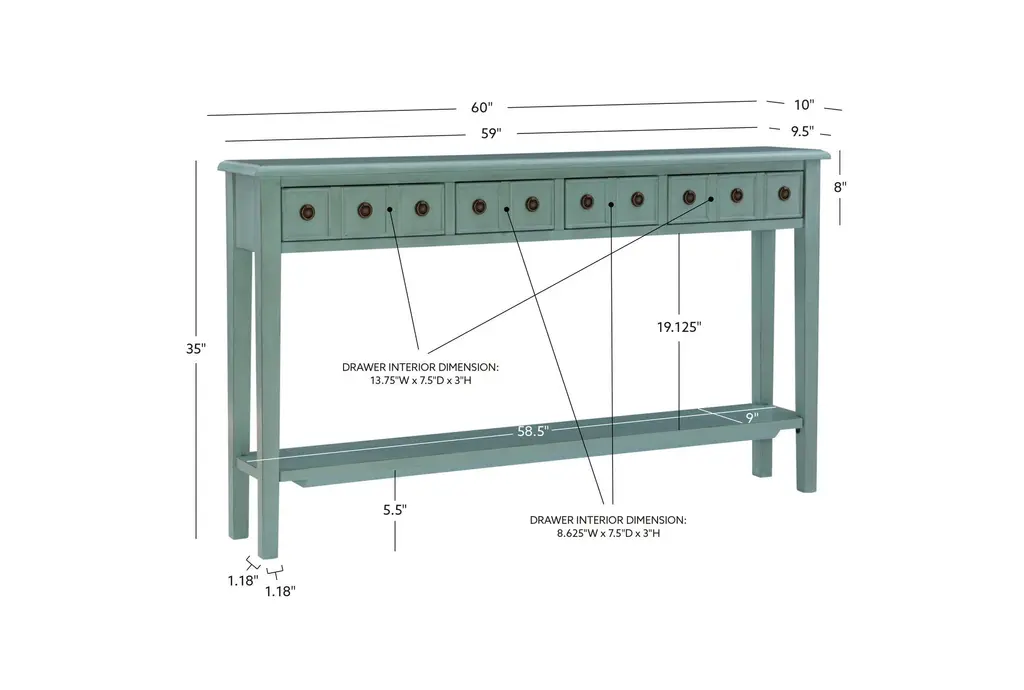 60"
10"
59"
9.5"
8"
35"
19.125"
DRAWER INTERIOR DIMENSION:
13.75"W x 7.5"D x 3"H
58.5"
9"
5.5"
DRAWER INTERIOR DIMENSION:
8.625"W x 7.5"D x 3"H
1.18"
1.18"