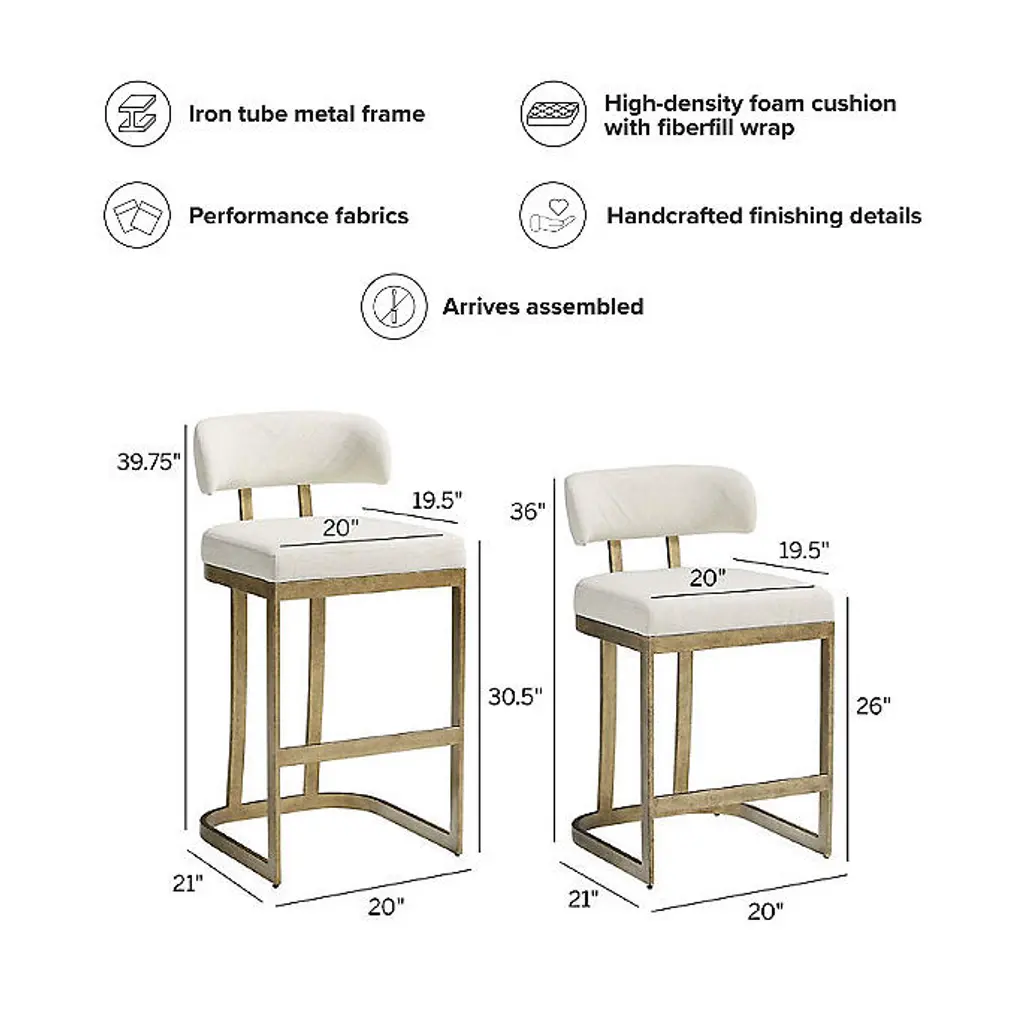 Iron tube metal frame

High-density foam cushion with fiberfill wrap

Performance fabrics

Handcrafted finishing details

Arrives assembled

39.75"
19.5"
20"
30.5"
21"
20"

36"
19.5"
20"
26"
21"
20"