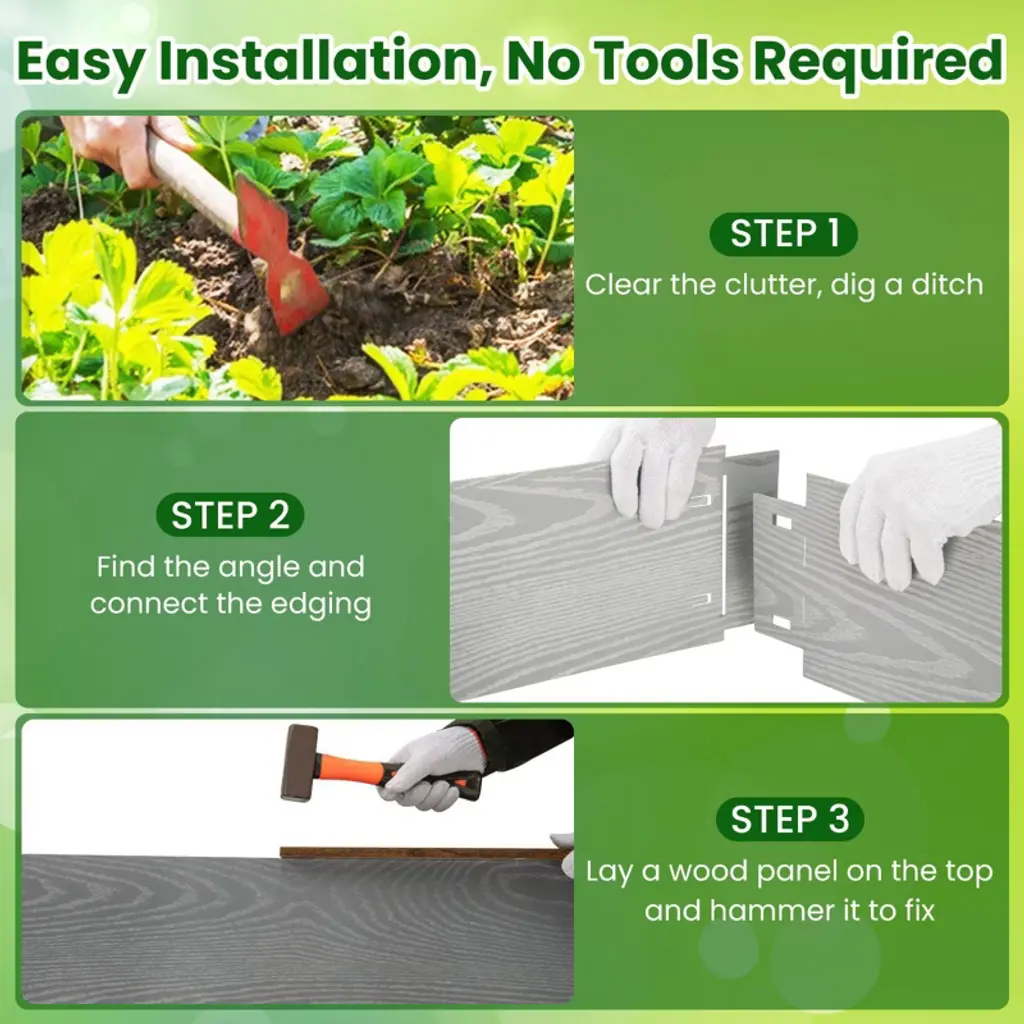 Easy Installation, No Tools Required

STEP 1
Clear the clutter, dig a ditch

STEP 2
Find the angle and connect the edging

STEP 3
Lay a wood panel on the top and hammer it to fix