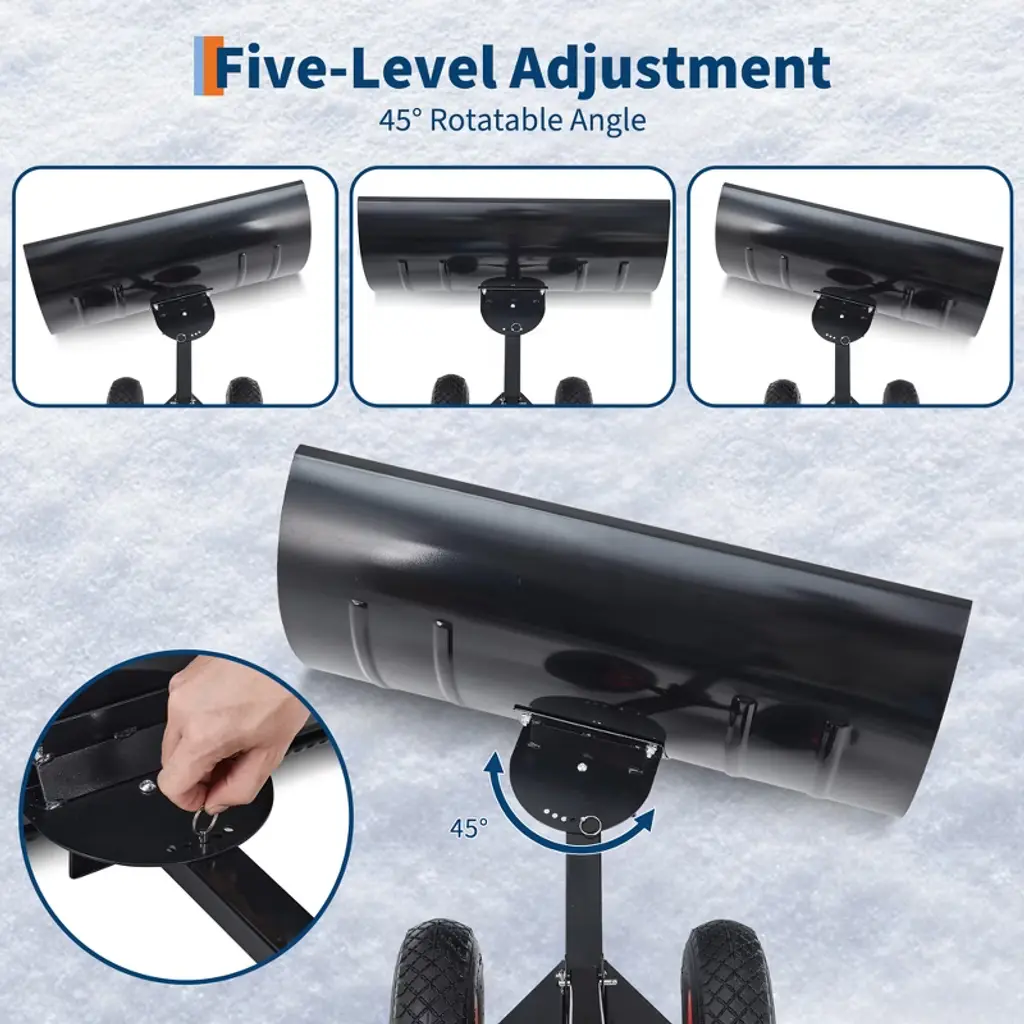 Five-Level Adjustment
45° Rotatable Angle

45°