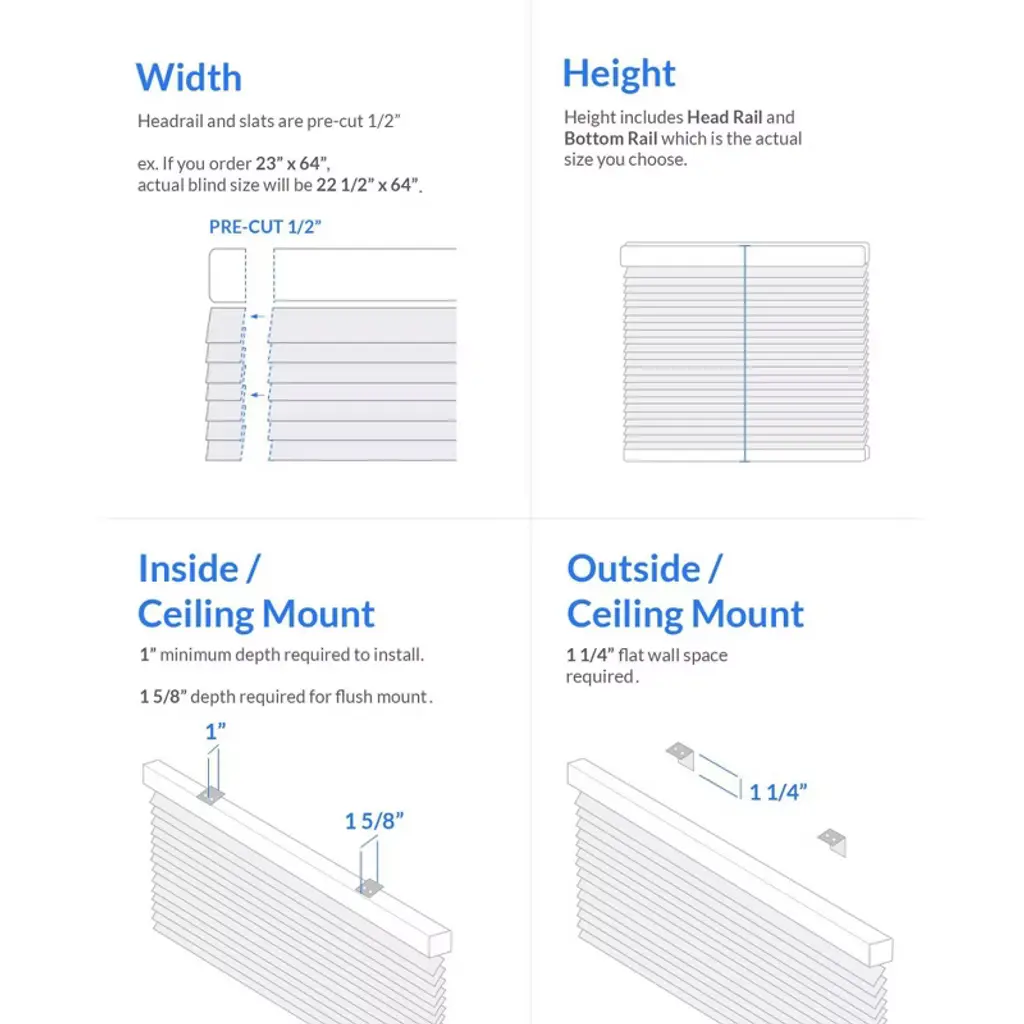 Width

Headrail and slats are pre-cut 1/2”

ex. If you order 23” x 64”, actual blind size will be 22 1/2” x 64”.

PRE-CUT 1/2”

Height

Height includes Head Rail and Bottom Rail which is the actual size you choose.

Inside / Ceiling Mount

1” minimum depth required to install.

1 5/8” depth required for flush mount.

1”

1 5/8”

Outside / Ceiling Mount

1 1/4” flat wall space required.

1 1/4”