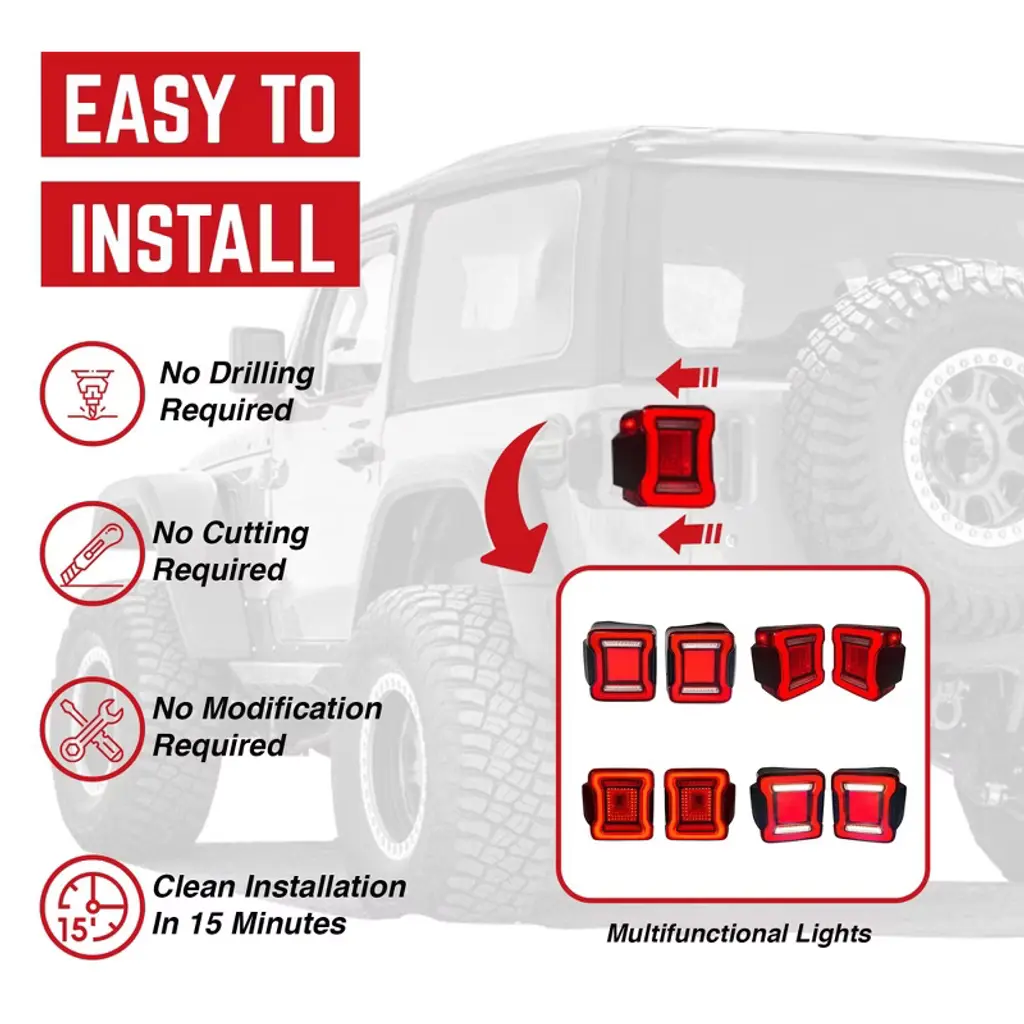 EASY TO
INSTALL

No Drilling Required

No Cutting Required

No Modification Required

15'

Clean Installation In 15 Minutes

Multifunctional Lights